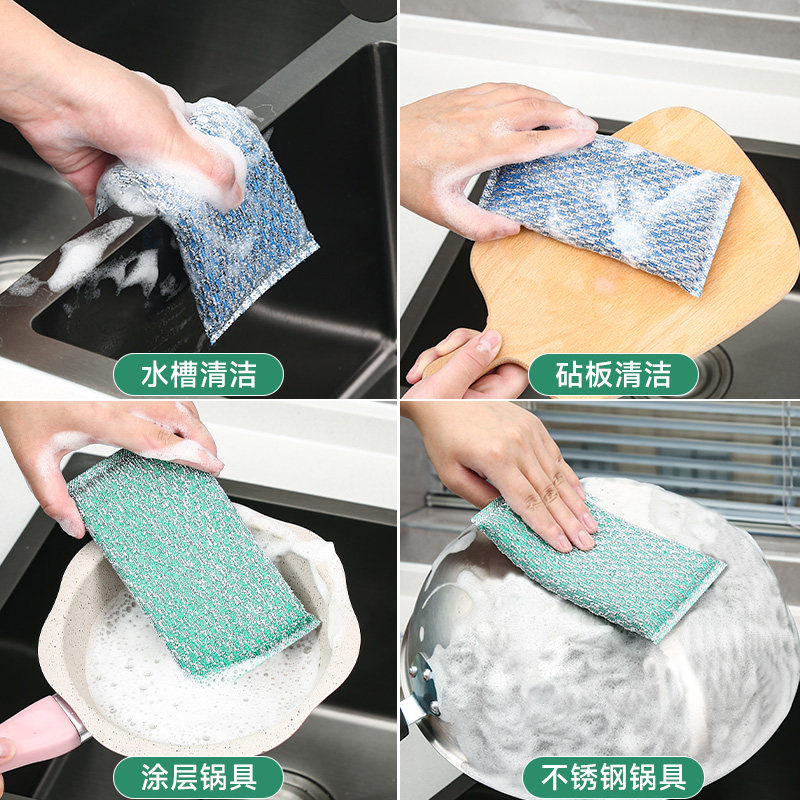 水槽清洁

砧板清洁

涂层锅具

不锈钢锅具