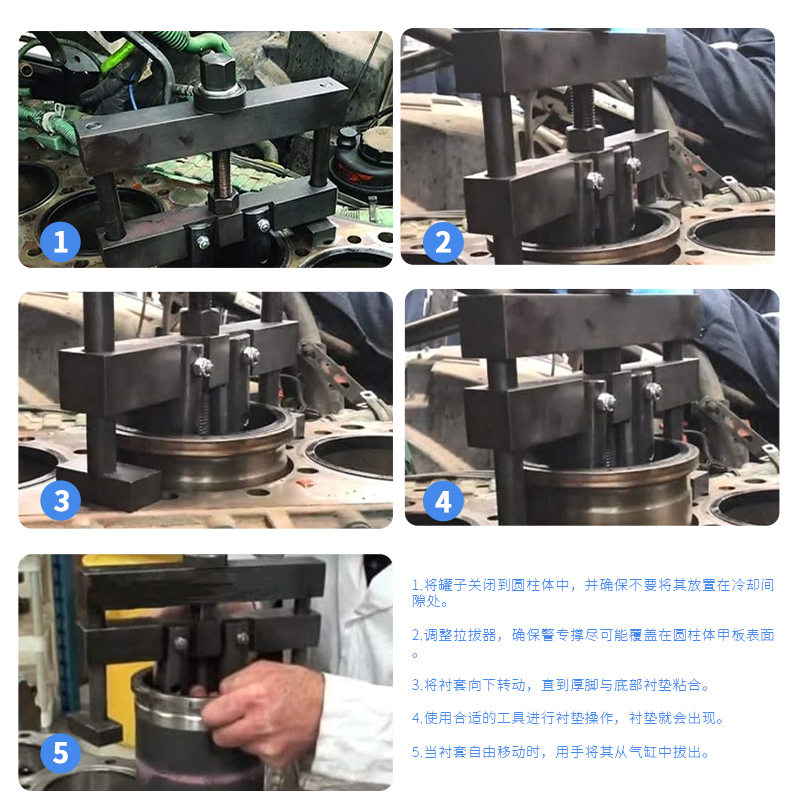 1

2

3

4

5

1.将罐子关闭到圆柱体中，并确保不要将其放置在冷却间隙处。

2.调整拉拔器，确保警专撑尽可能覆盖在圆柱体甲板表面。

3.将衬套向下转动，直到厚脚与底部衬垫粘合。

4.使用合适的工具进行衬垫操作，衬垫就会出现。

5.当衬套自由移动时，用手将其从气缸中拔出。