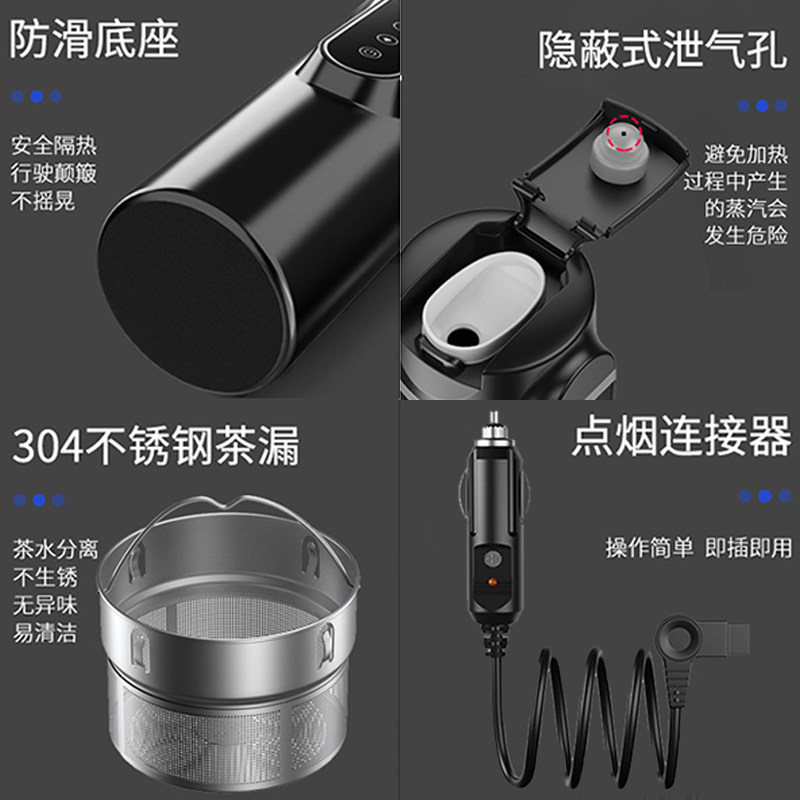 防滑底座

安全隔热
行驶颠簸
不摇晃

隐蔽式泄气孔

避免加热
过程中产生
的蒸汽会
发生危险

304不锈钢茶漏

茶水分离
不生锈
无异味
易清洁

点烟连接器

操作简单 即插即用