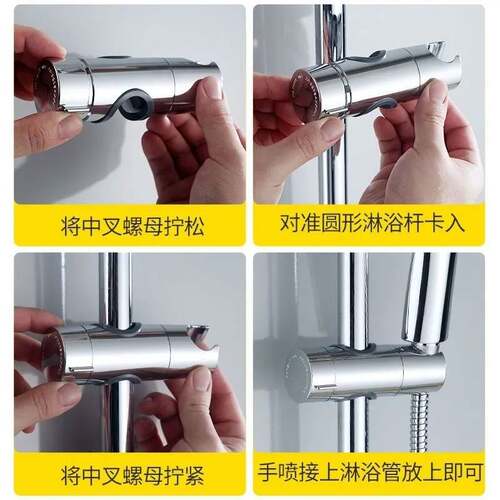 将中叉螺母拧松

对准圆形淋浴杆卡入

将中叉螺母拧紧

手喷接上淋浴管放上即可