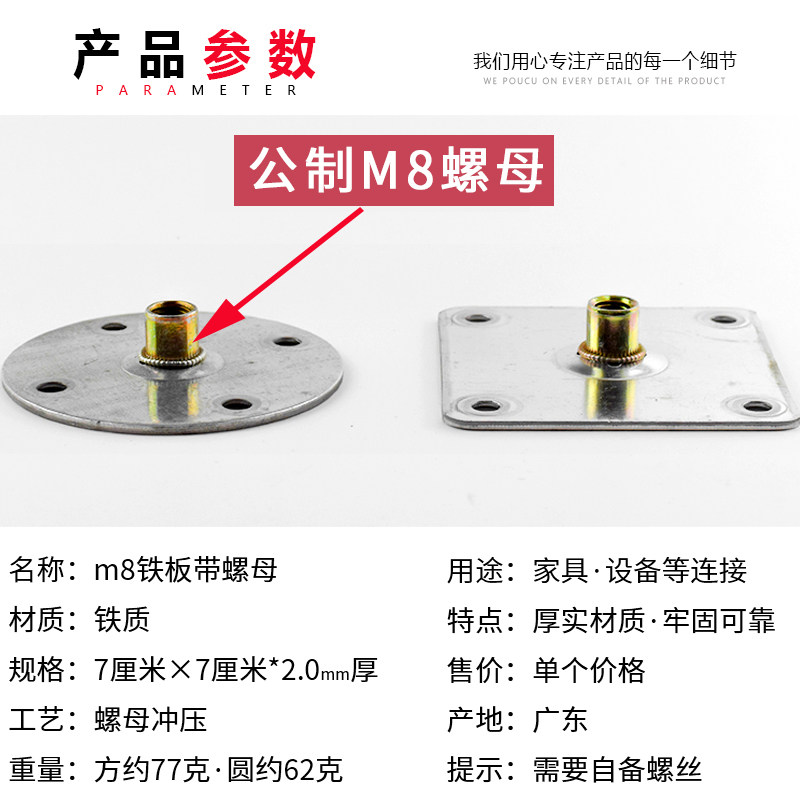 产品参数
PARAMETER

我们用心专注产品的每一个细节
WE POUCU ON EVERY DETAIL OF THE PRODUCT

公制M8螺母

名称：m8铁板带螺母
材质：铁质
规格：7厘米×7厘米*2.0mm厚
工艺：螺母冲压
重量：方约77克·圆约62克

用途：家具·设备等连接
特点：厚实材质·牢固可靠
售价：单个价格
产地：广东
提示：需要自备螺丝