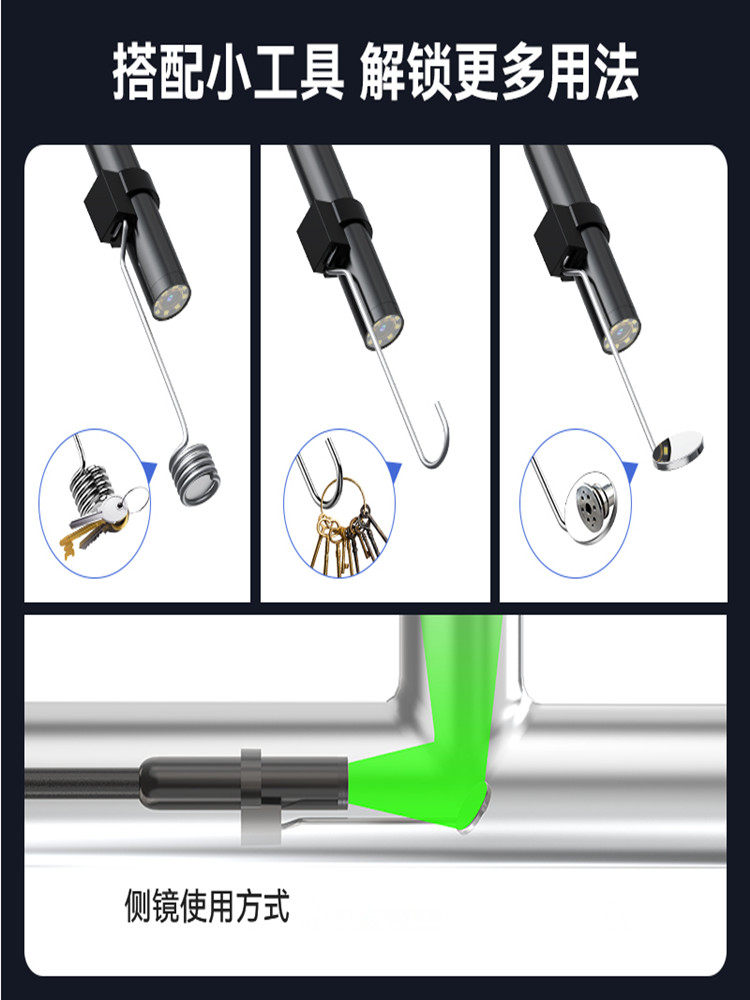 搭配小工具 解锁更多用法

侧镜使用方式