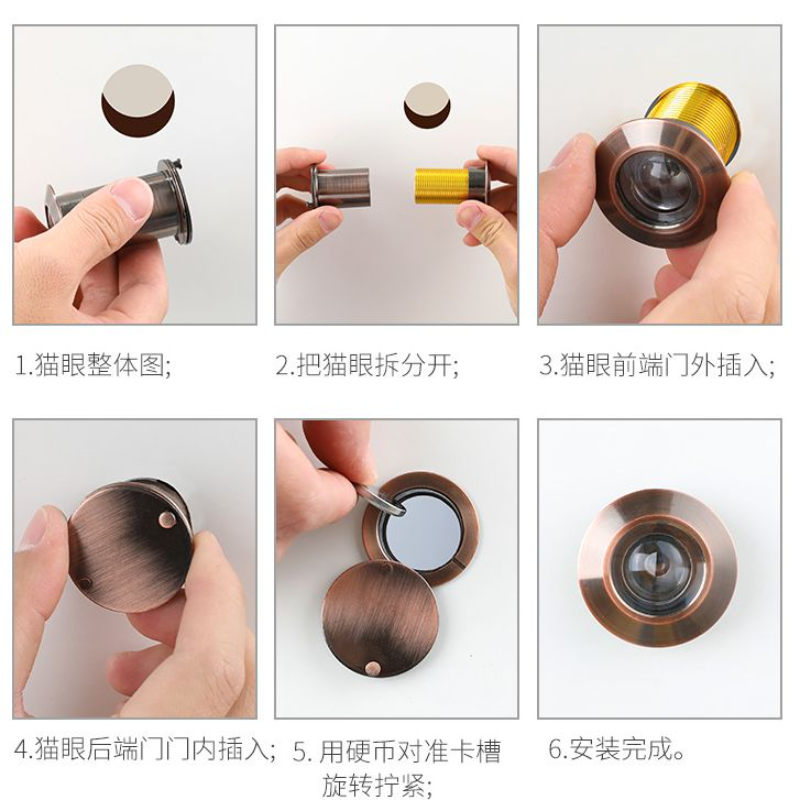 1.猫眼整体图;

2.把猫眼拆分开;

3.猫眼前端门外插入;

4.猫眼后端门门内插入;

5. 用硬币对准卡槽旋转拧紧;

6.安装完成。