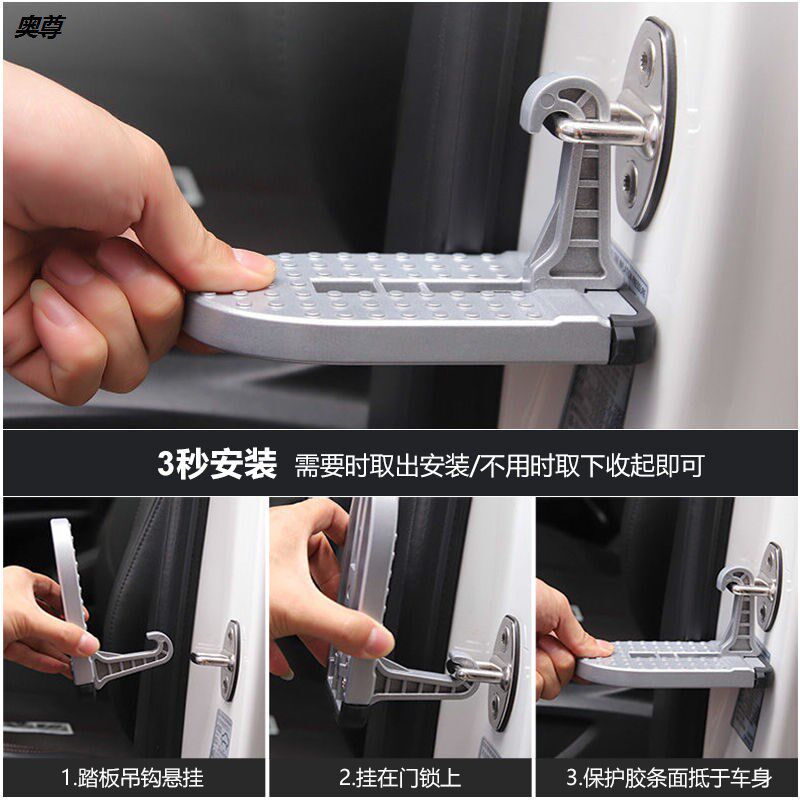 奥尊

3秒安装 需要时取出安装/不用时取下收起即可

1.踏板吊钩悬挂

2.挂在门锁上

3.保护胶条面抵于车身