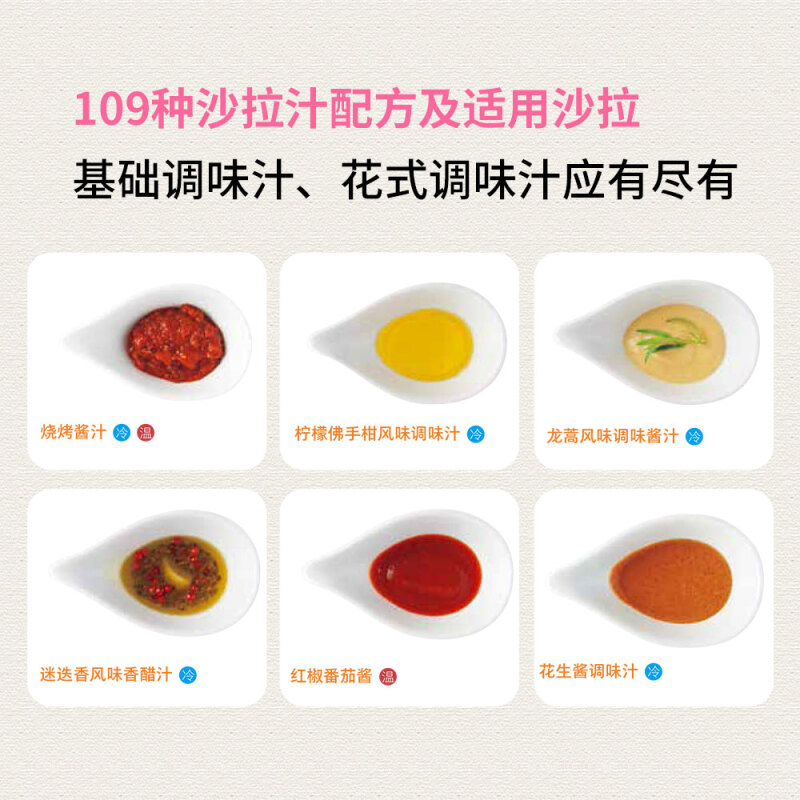 109种沙拉汁配方及适用沙拉

基础调味汁、花式调味汁应有尽有

烧烤酱汁 冷 温

柠檬佛手柑风味调味汁 冷

龙蒿风味调味酱汁 冷

迷迭香风味香醋汁 冷

红椒番茄酱 温

花生酱调味汁 冷