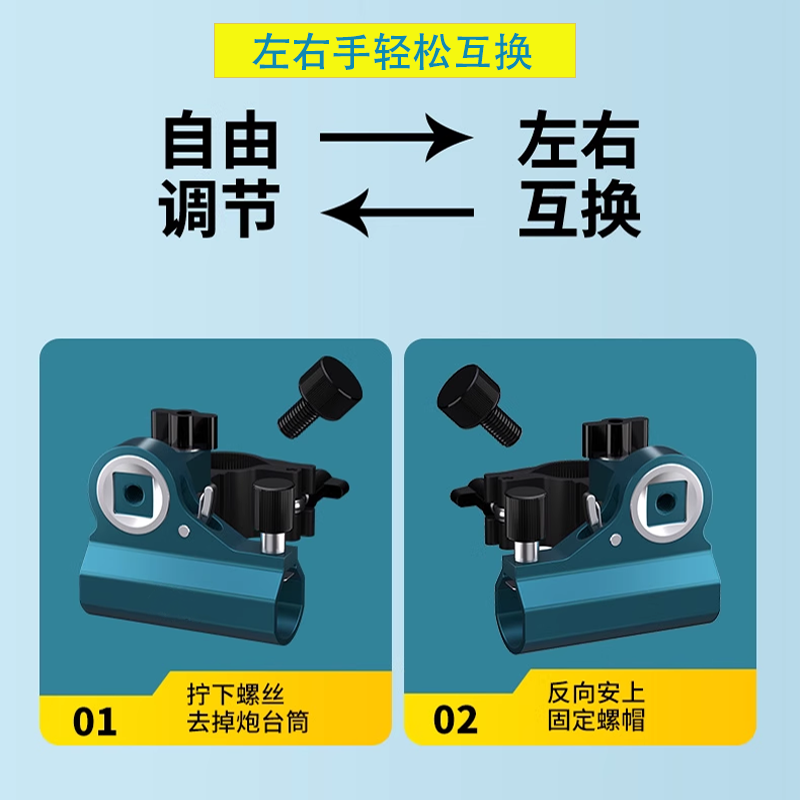 左右手轻松互换

自由调节

左右互换

01
拧下螺丝
去掉炮台筒

02
反向安上
固定螺帽