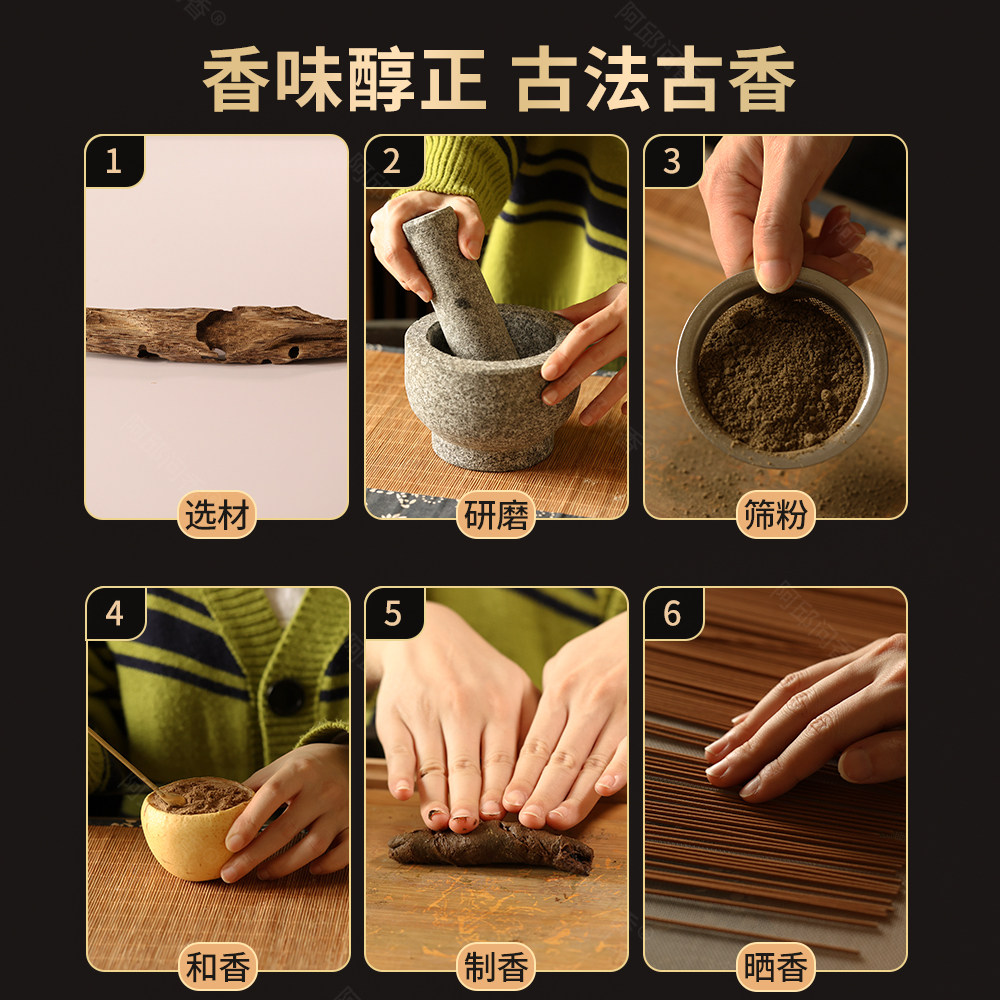 香味醇正 古法古香

1
选材

2
研磨

3
筛粉

4
和香

5
制香

6
晒香