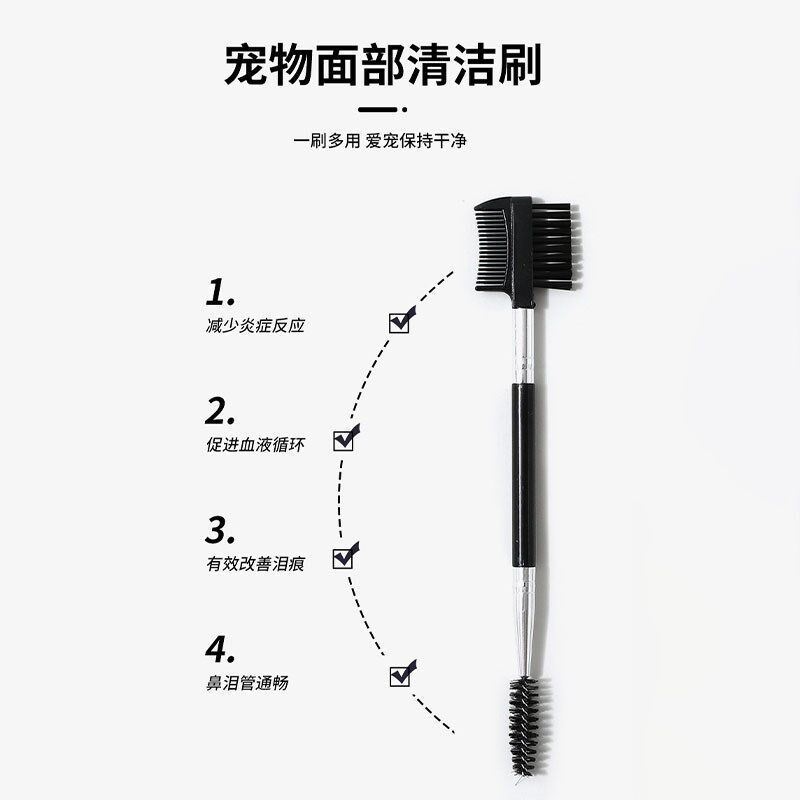 宠物面部清洁刷

一刷多用 爱宠保持干净

1.
减少炎症反应

2.
促进血液循环

3.
有效改善泪痕

4.
鼻泪管通畅