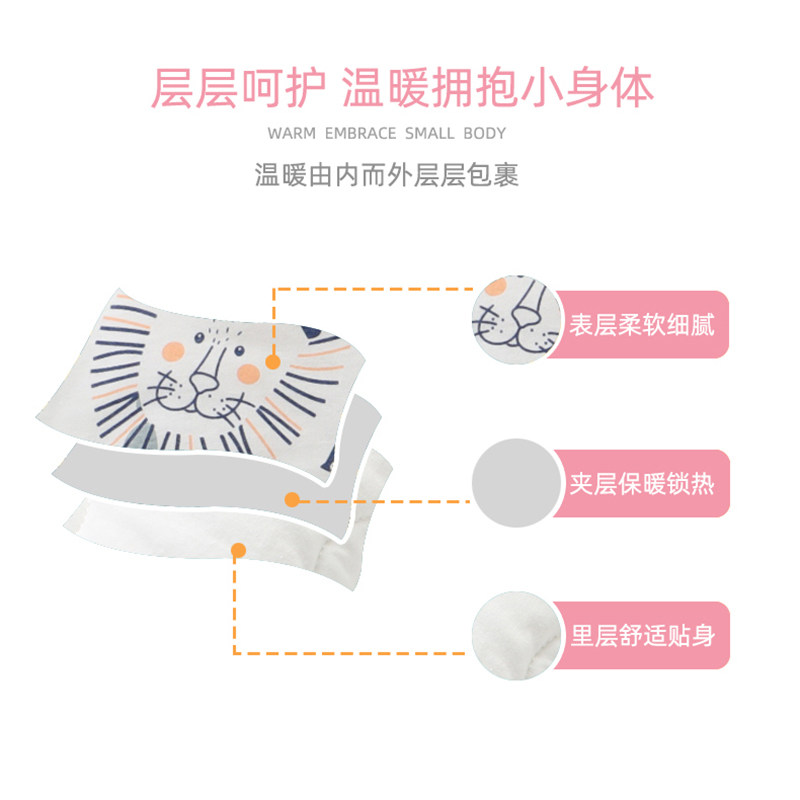 层层呵护 温暖拥抱小身体

WARM EMBRACE SMALL BODY

温暖由内而外层层包裹

表层柔软细腻

夹层保暖锁热

里层舒适贴身