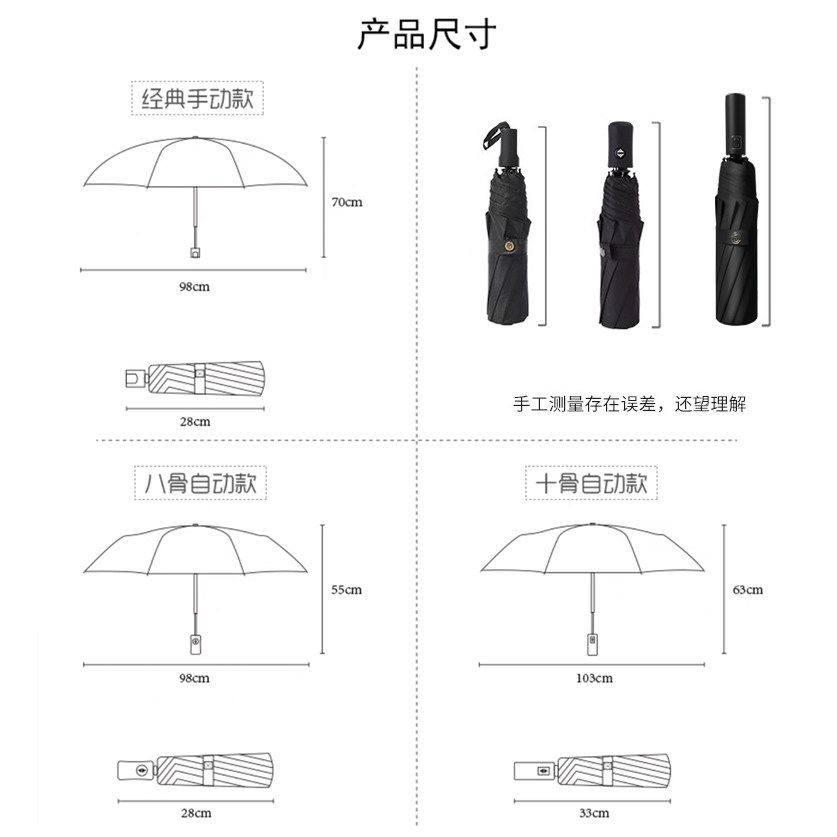 产品尺寸

经典手动款

70cm

98cm

28cm

手工测量存在误差，还望理解

八骨自动款

55cm

98cm

28cm

十骨自动款

63cm

103cm

33cm