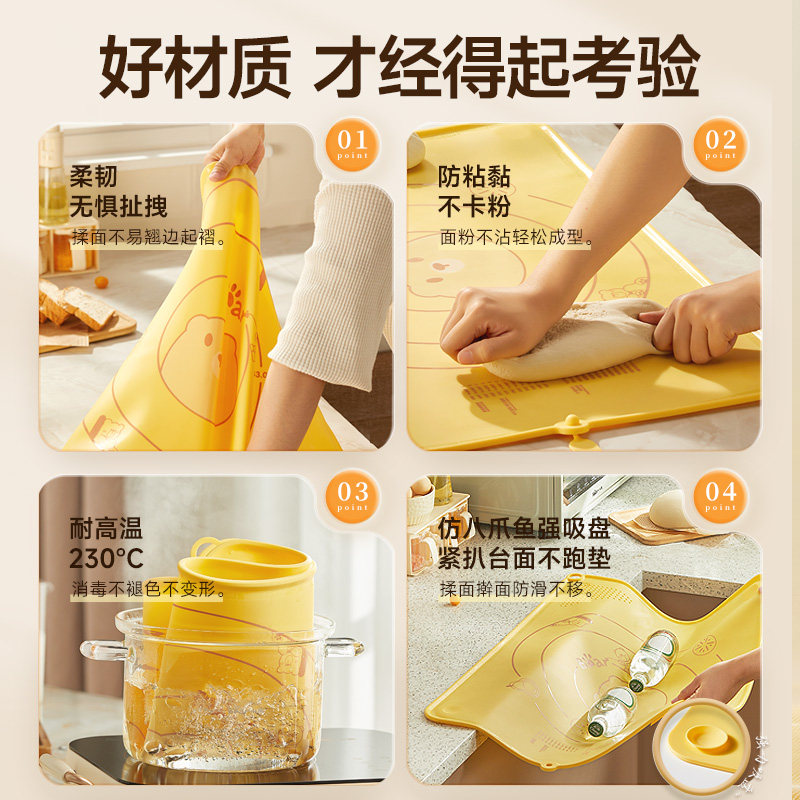 好材质 才经得起考验

01
point
柔韧
无惧扯拽
揉面不易翘边起褶。

02
point
防粘黏
不卡粉
面粉不沾轻松成型。

03
point
耐高温
230°C
消毒不褪色不变形。

04
point
仿八爪鱼强吸盘
紧扒台面不跑垫
揉面擀面防滑不移。