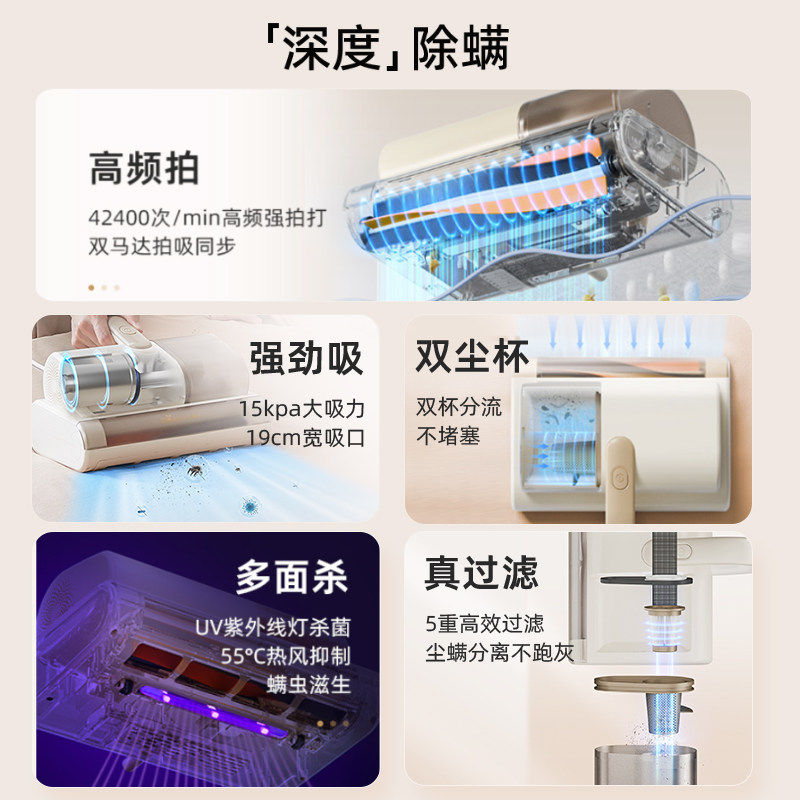 「深度」除螨

高频拍

42400次/min高频强拍打
双马达拍吸同步

强劲吸

15kpa大吸力
19cm宽吸口

双尘杯

双杯分流
不堵塞

多面杀

UV紫外线灯杀菌
55°C热风抑制
螨虫滋生

真过滤

5重高效过滤
尘螨分离不跑灰