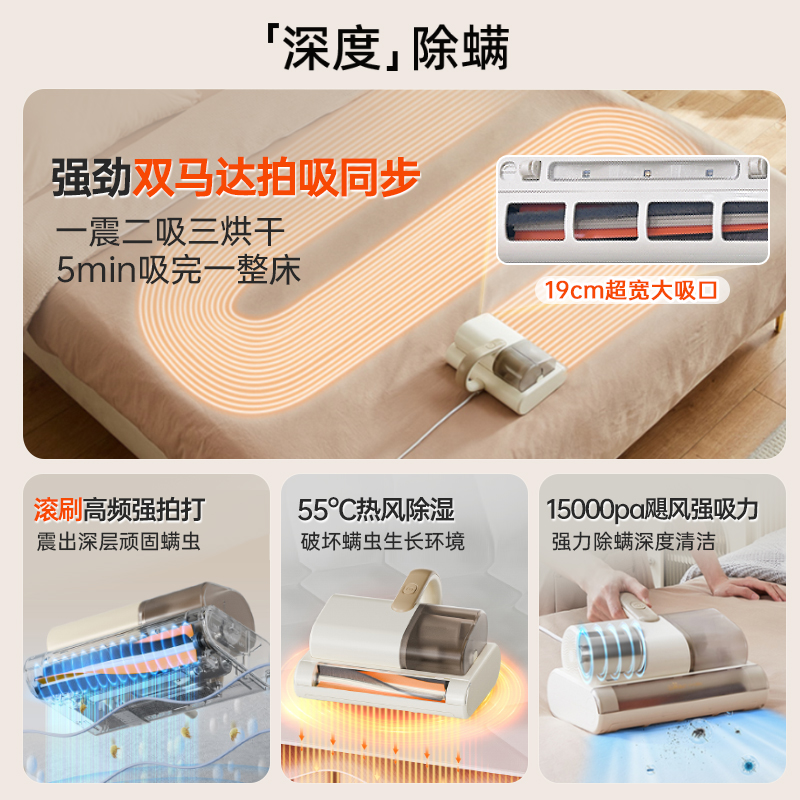 「深度」除螨

强劲双马达拍吸同步

一震二吸三烘干
5min吸完一整床

19cm超宽大吸口

滚刷高频强拍打
震出深层顽固螨虫

55°C热风除湿
破坏螨虫生长环境

15000pa飓风强吸力
强力除螨深度清洁