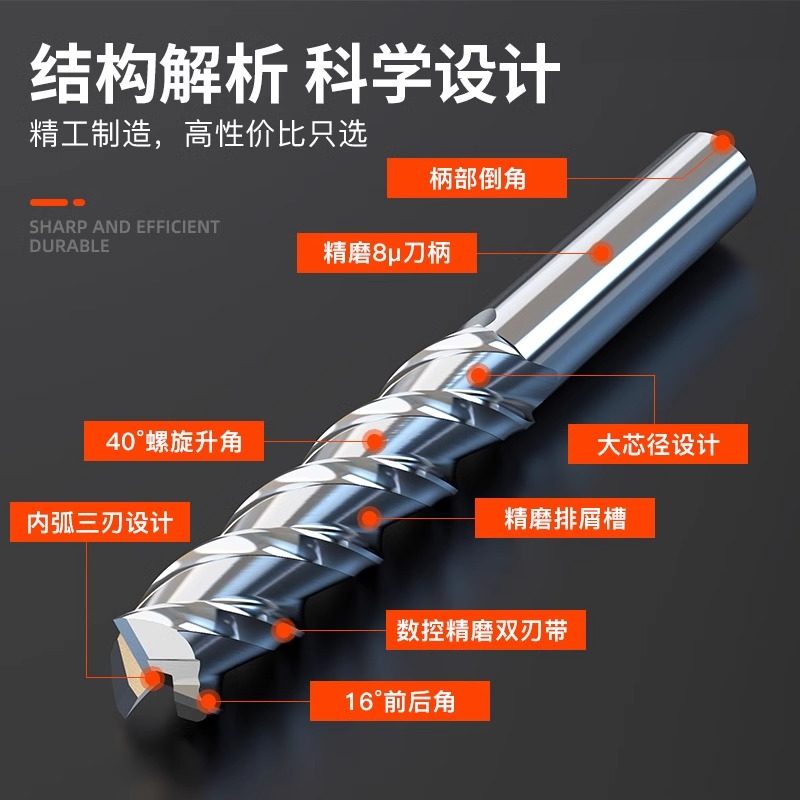 结构解析 科学设计

精工制造，高性价比只选

SHARP AND EFFICIENT
DURABLE

柄部倒角

精磨8μ刀柄

40°螺旋升角

大芯径设计

内弧三刃设计

精磨排屑槽

数控精磨双刃带

16°前后角