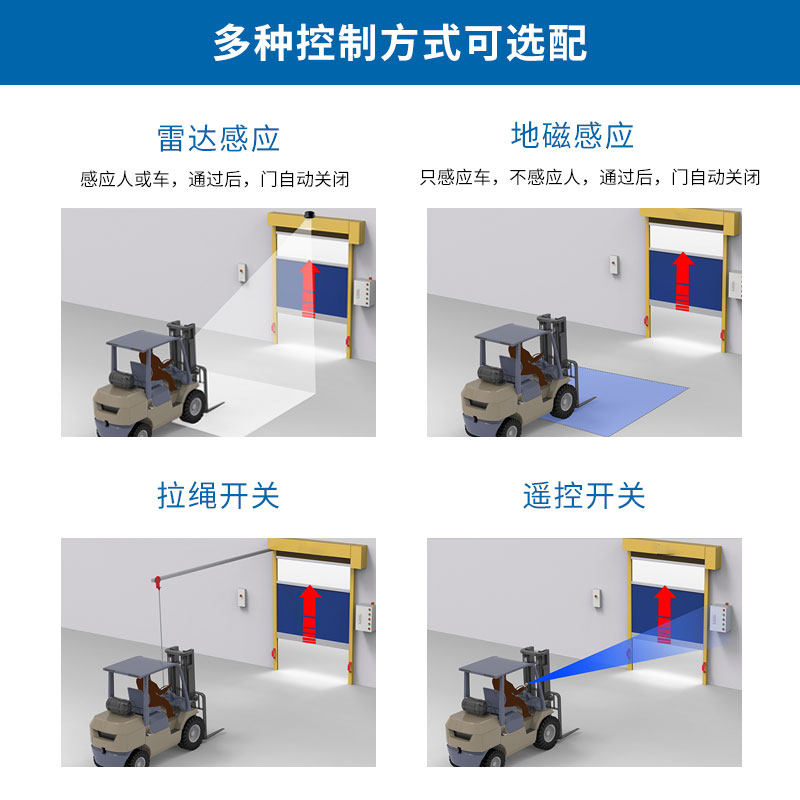 多种控制方式可选配

雷达感应

感应人或车，通过后，门自动关闭

地磁感应

只感应车，不感应人，通过后，门自动关闭

拉绳开关

遥控开关