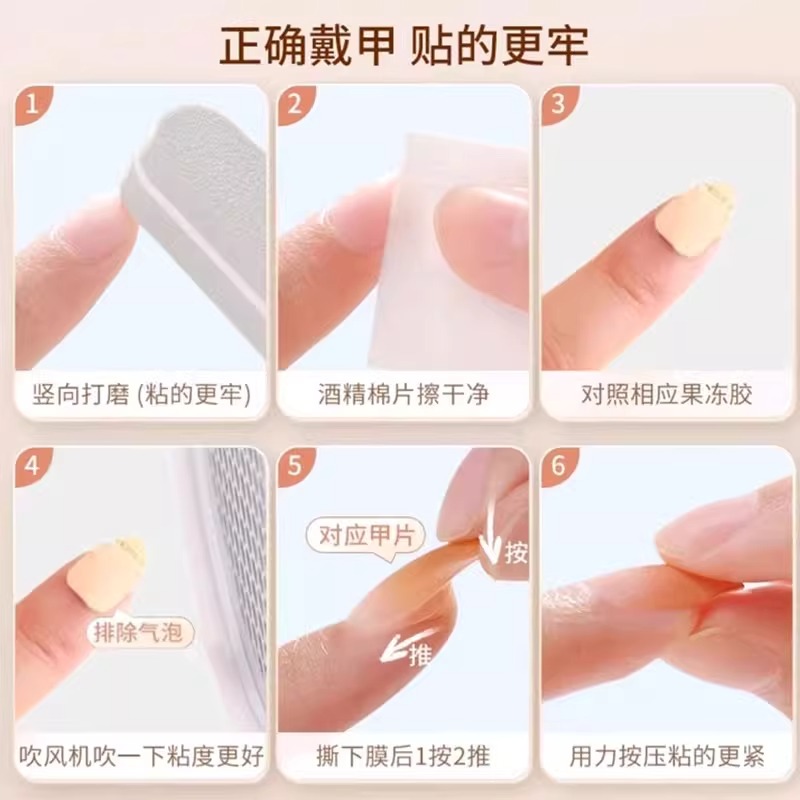 正确戴甲 贴的更牢

1
竖向打磨 (粘的更牢)

2
酒精棉片擦干净

3
对照相应果冻胶

4
排除气泡
吹风机吹一下粘度更好

5
对应甲片
按
推
撕下膜后1按2推

6
用力按压粘的更紧