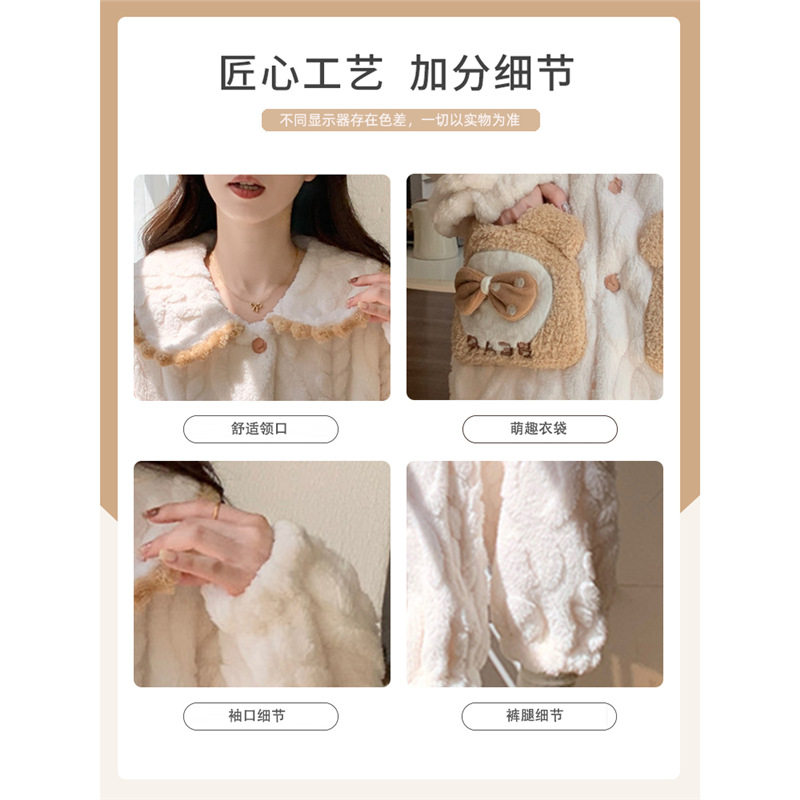 匠心工艺 加分细节

不同显示器存在色差，一切以实物为准

BEAR

舒适领口

萌趣衣袋

袖口细节

裤腿细节