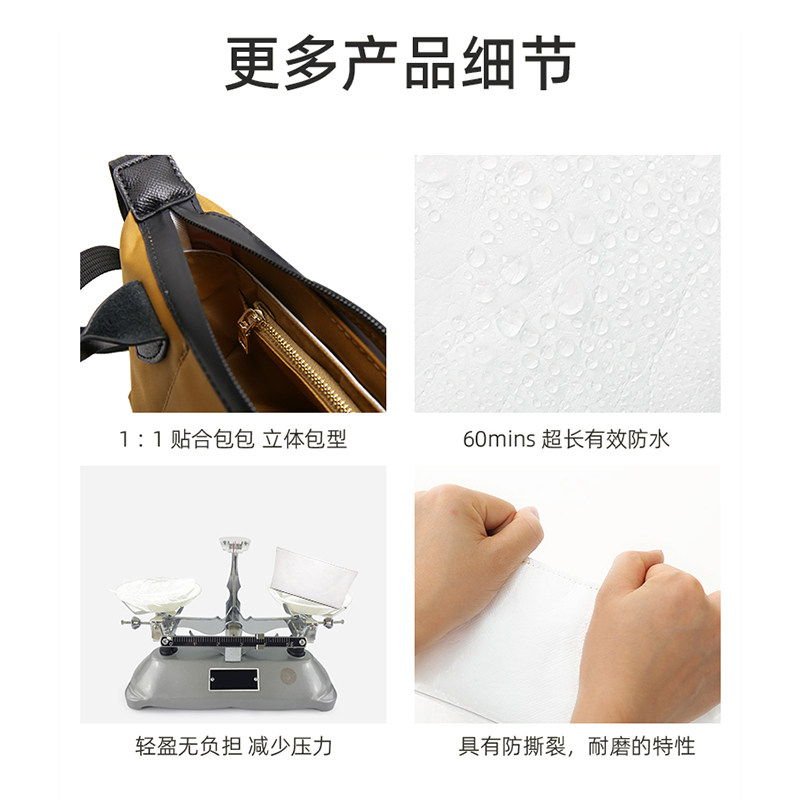 更多产品细节

1：1 贴合包包 立体包型

60mins 超长有效防水

轻盈无负担 减少压力

具有防撕裂，耐磨的特性