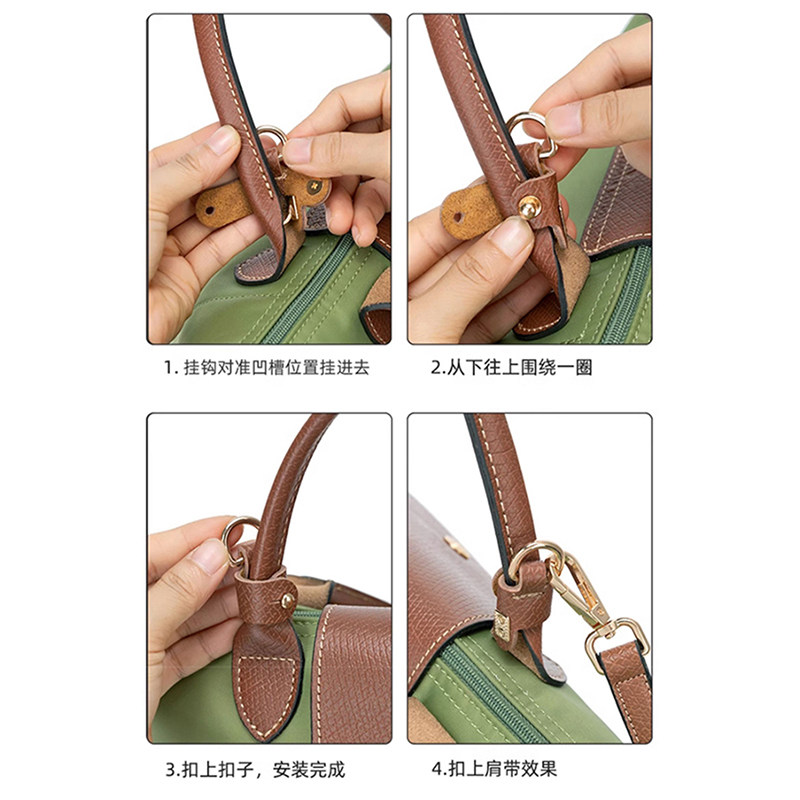 1. 挂钩对准凹槽位置挂进去

2.从下往上围绕一圈

3.扣上扣子，安装完成

4.扣上肩带效果