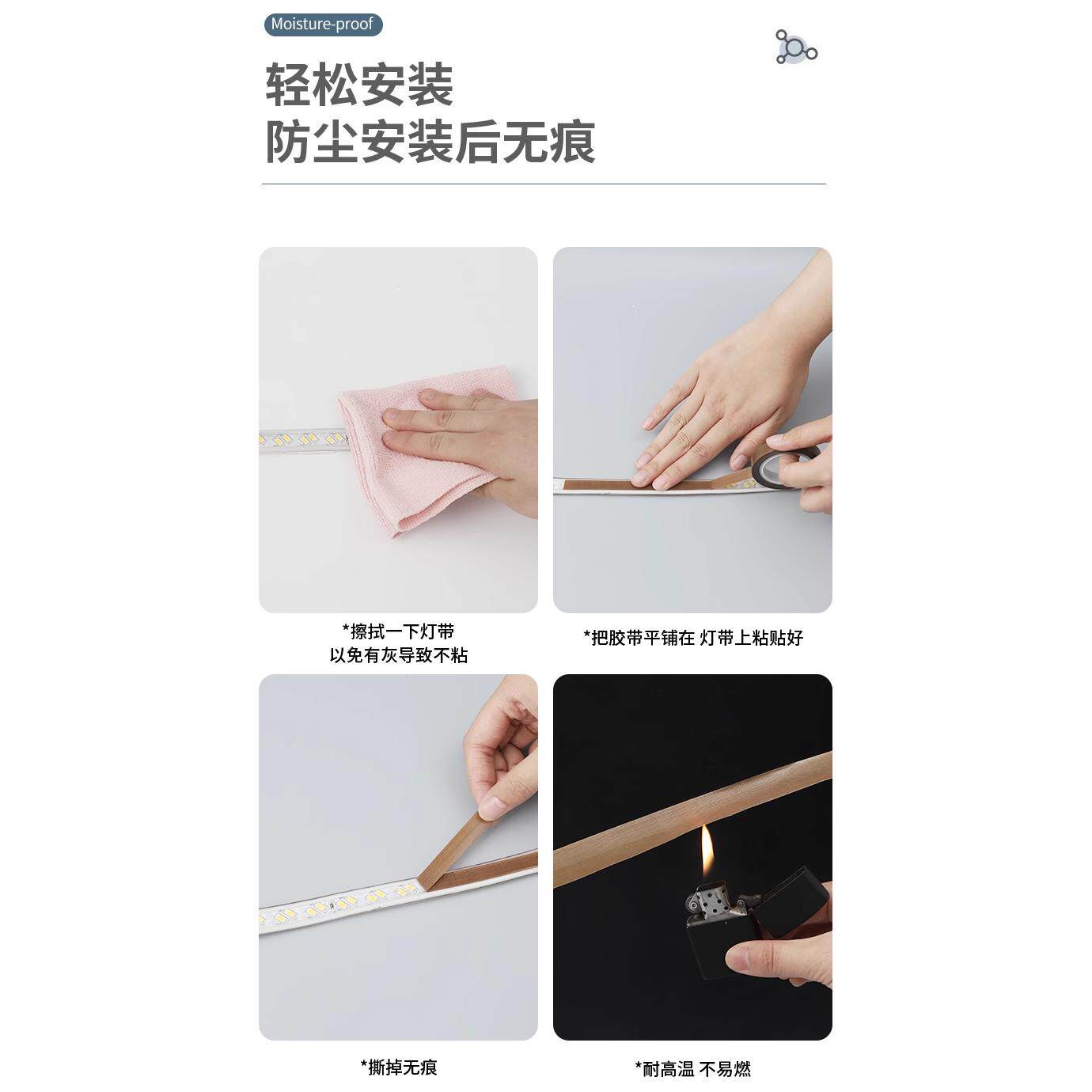 Moisture-proof

轻松安装
防尘安装后无痕

*擦拭一下灯带
以免有灰导致不粘

*把胶带平铺在 灯带上粘贴好

*撕掉无痕

*耐高温 不易燃