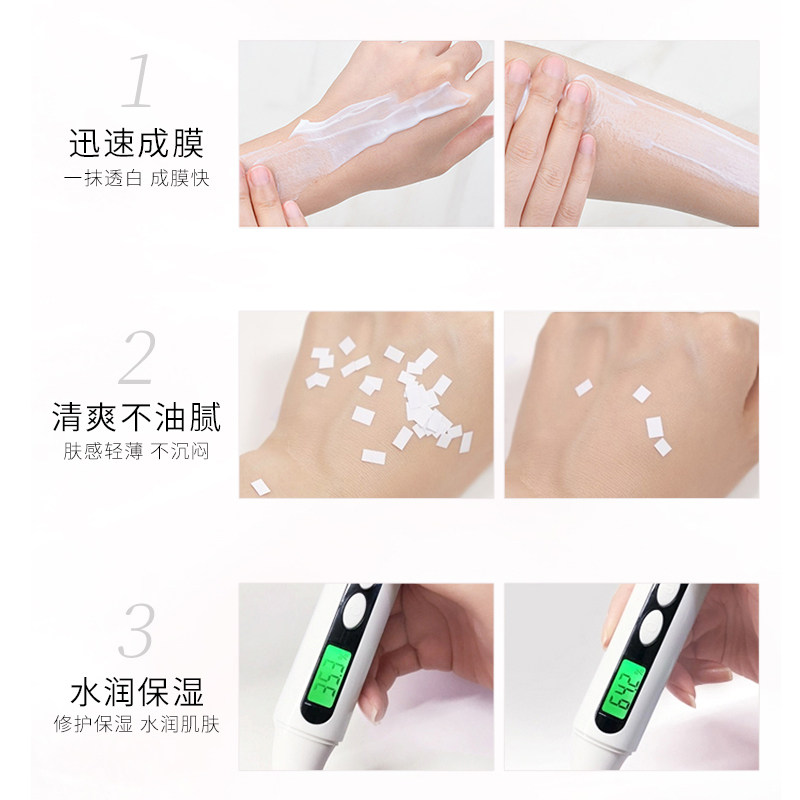 1

迅速成膜

一抹透白 成膜快

2

清爽不油腻

肤感轻薄 不沉闷

3

水润保湿

修护保湿 水润肌肤

35.5

64.2