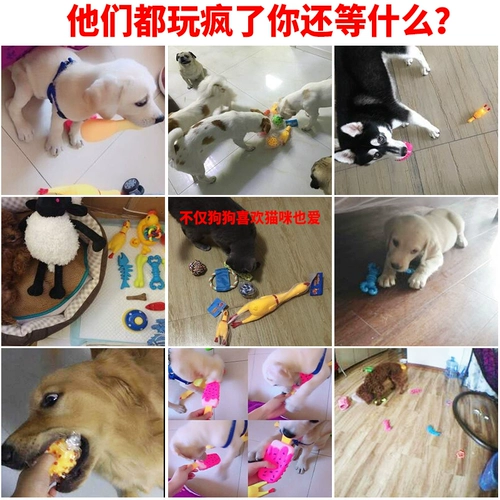 他们都玩疯了你还等什么？

不仅狗狗喜欢猫咪也爱