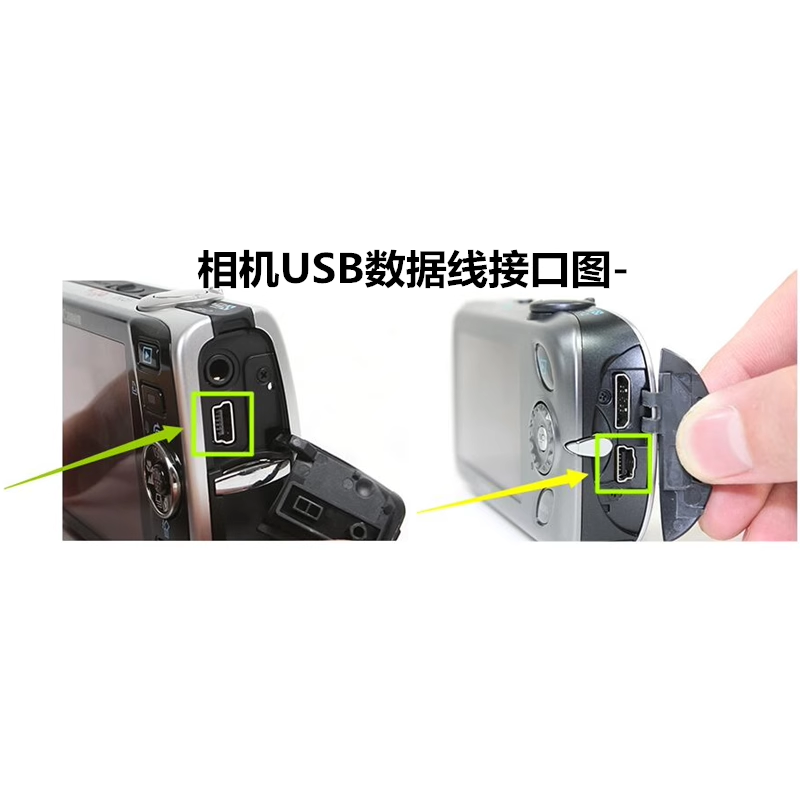 相机USB数据线接口图-