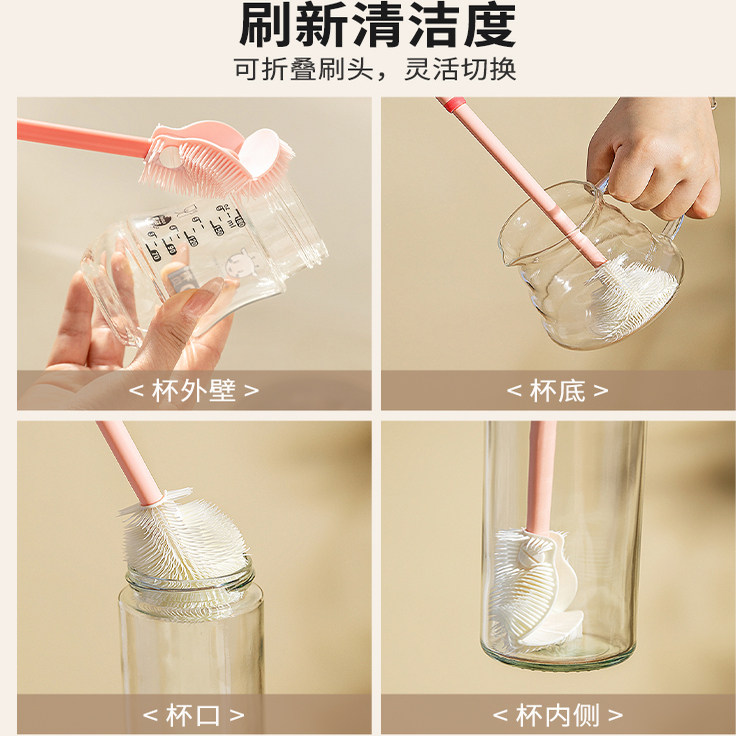 刷新清洁度

可折叠刷头，灵活切换

< 杯外壁 >

< 杯底 >

< 杯口 >

< 杯内侧 >