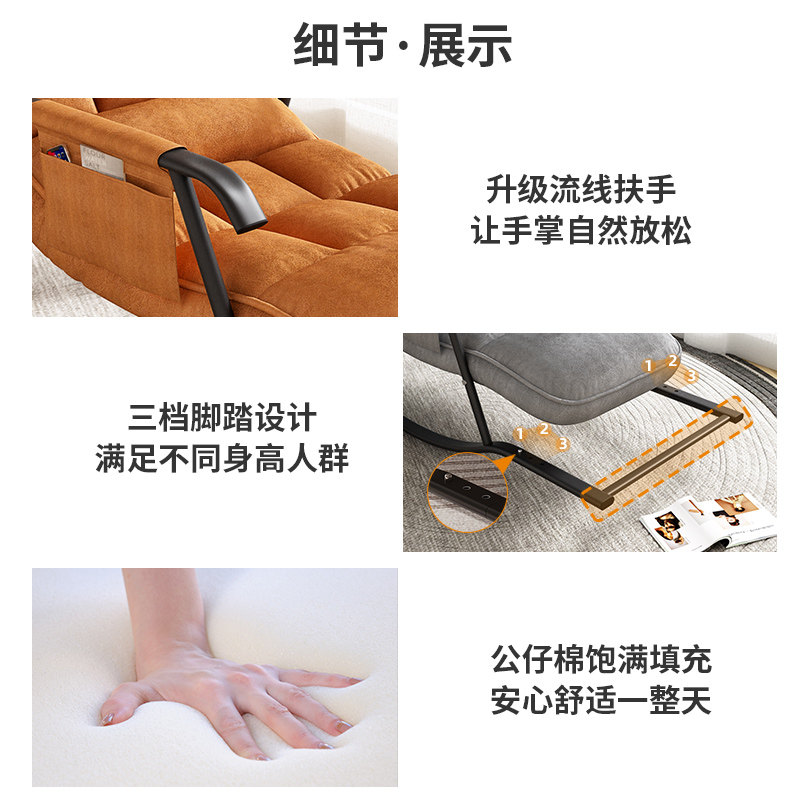 细节·展示

升级流线扶手
让手掌自然放松

三档脚踏设计
满足不同身高人群

1 2 3

1 2 3

公仔棉饱满填充
安心舒适一整天