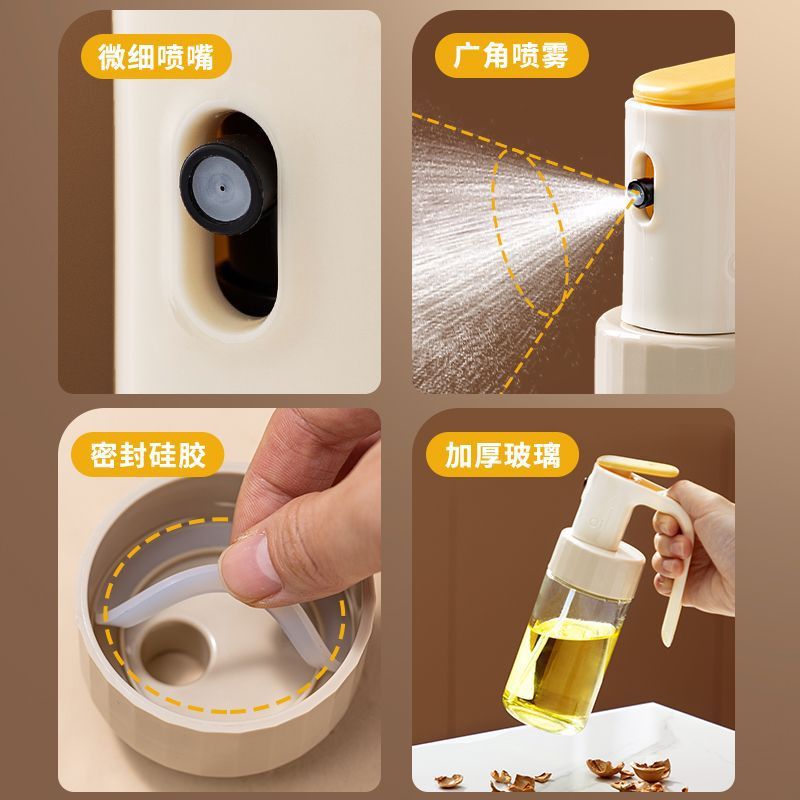 微细喷嘴

广角喷雾

密封硅胶

加厚玻璃