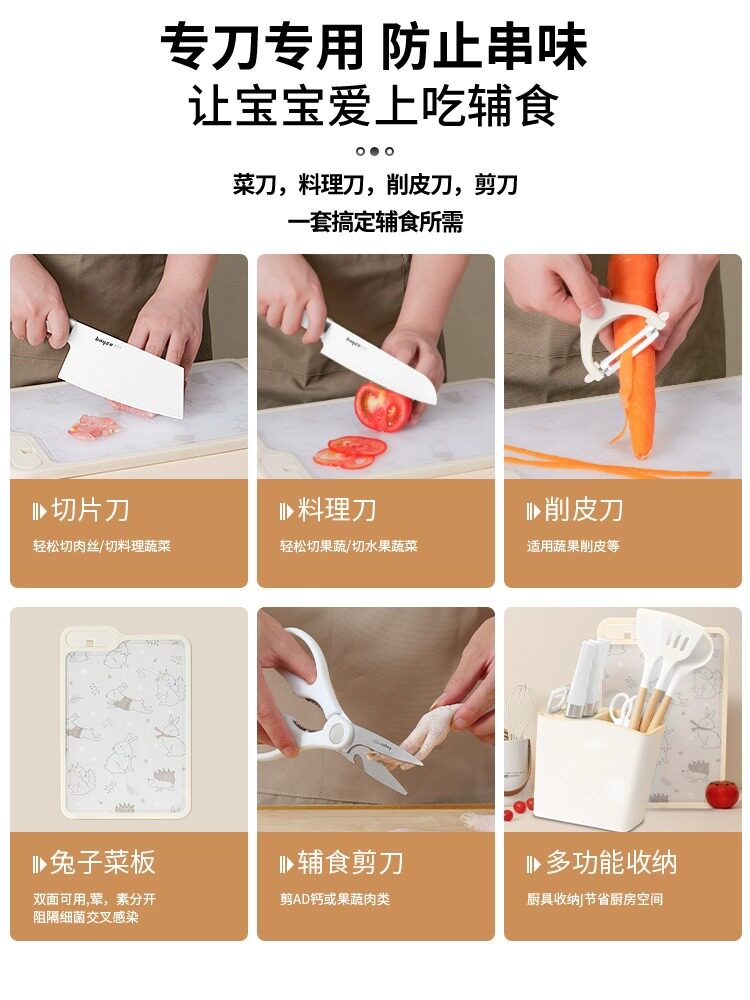 专刀专用 防止串味
让宝宝爱上吃辅食

菜刀，料理刀，削皮刀，剪刀
一套搞定辅食所需

切片刀
轻松切肉丝/切料理蔬菜

料理刀
轻松切果蔬/切水果蔬菜

削皮刀
适用蔬果削皮等

兔子菜板
双面可用,荤，素分开
阻隔细菌交叉感染

辅食剪刀
剪AD钙或果蔬肉类

多功能收纳
厨具收纳|节省厨房空间