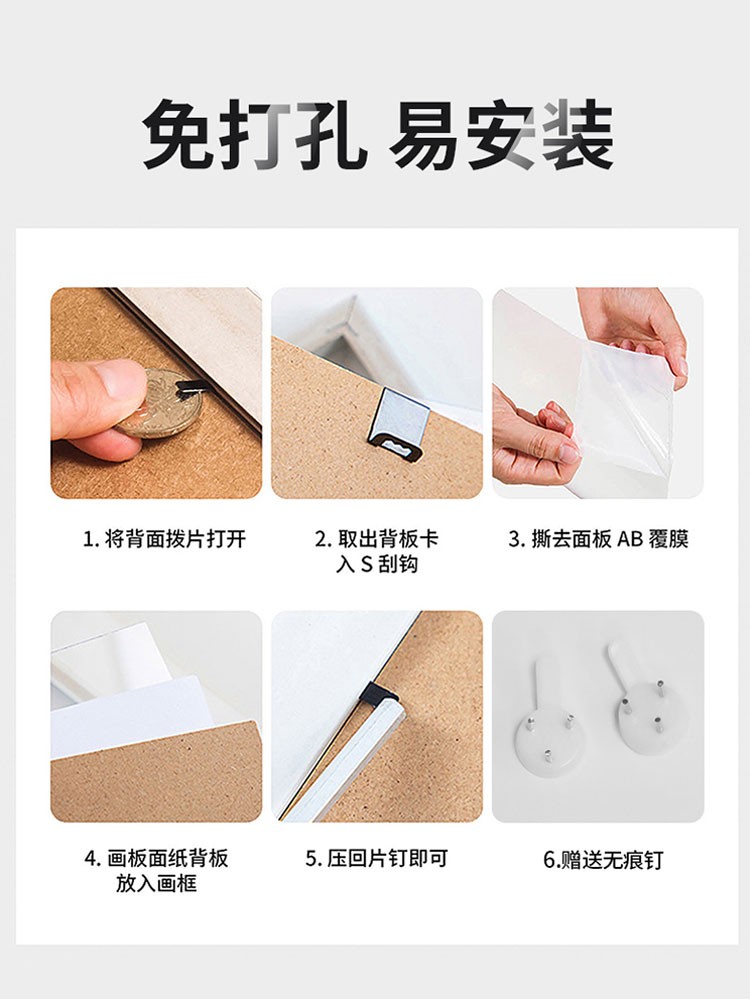 免打孔 易安装

1. 将背面拨片打开

2. 取出背板卡入 S 刮钩

3. 撕去面板 AB 覆膜

4. 画板面纸背板放入画框

5. 压回片钉即可

6.赠送无痕钉