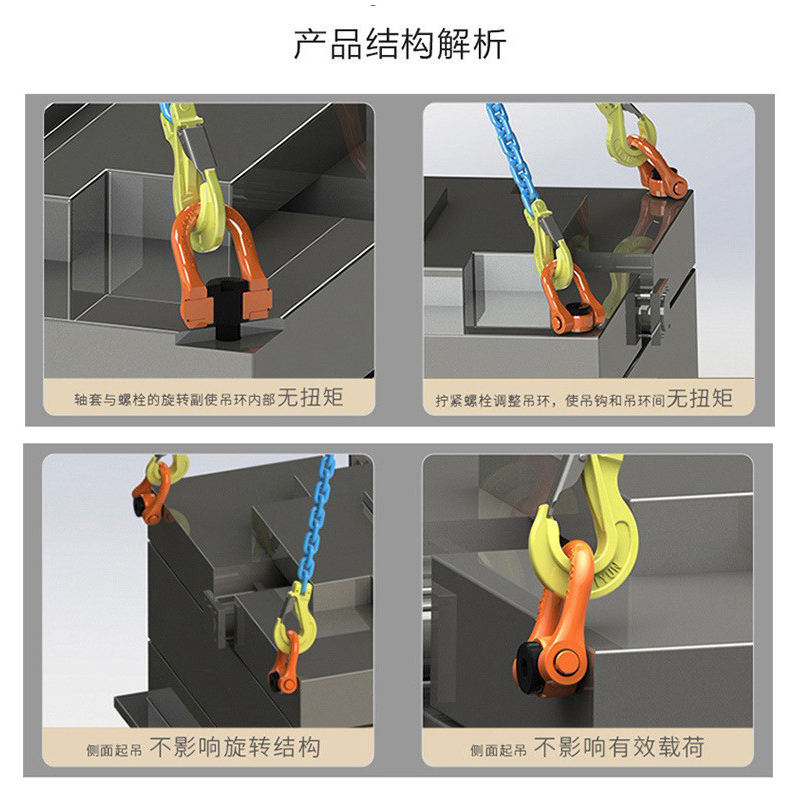 产品结构解析

轴套与螺栓的旋转副使吊环内部无扭矩

拧紧螺栓调整吊环，使吊钩和吊环间无扭矩

侧面起吊 不影响旋转结构

侧面起吊 不影响有效载荷