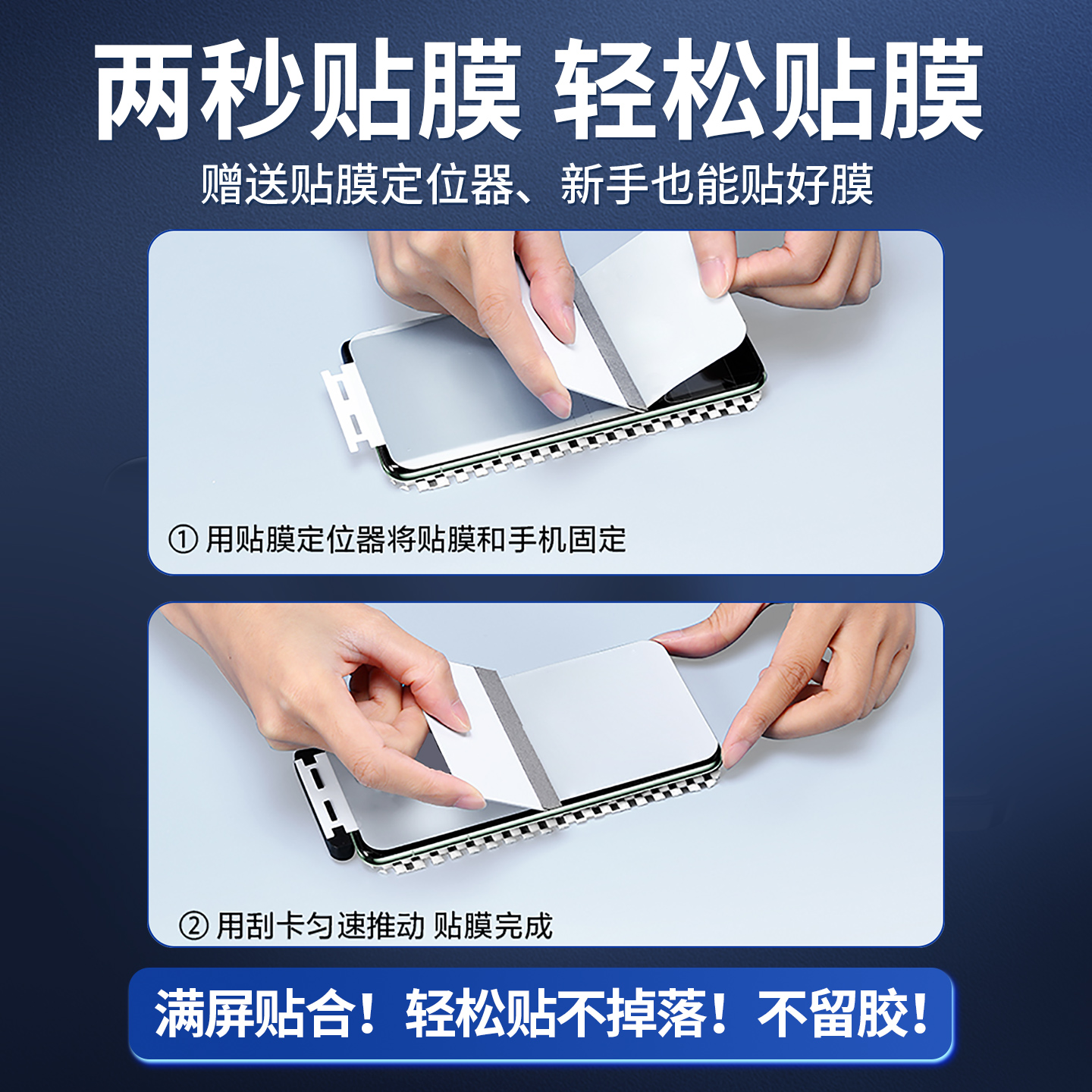 两秒贴膜 轻松贴膜

赠送贴膜定位器、新手也能贴好膜

① 用贴膜定位器将贴膜和手机固定

② 用刮卡匀速推动 贴膜完成

满屏贴合！轻松贴不掉落！不留胶！