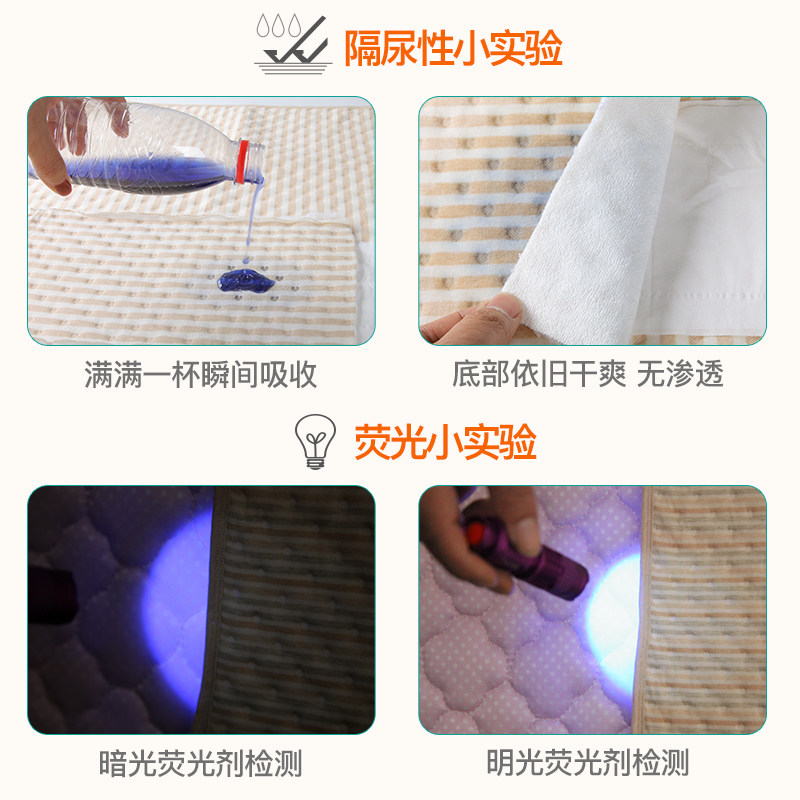 隔尿性小实验

满满一杯瞬间吸收

底部依旧干爽 无渗透

荧光小实验

暗光荧光剂检测

明光荧光剂检测