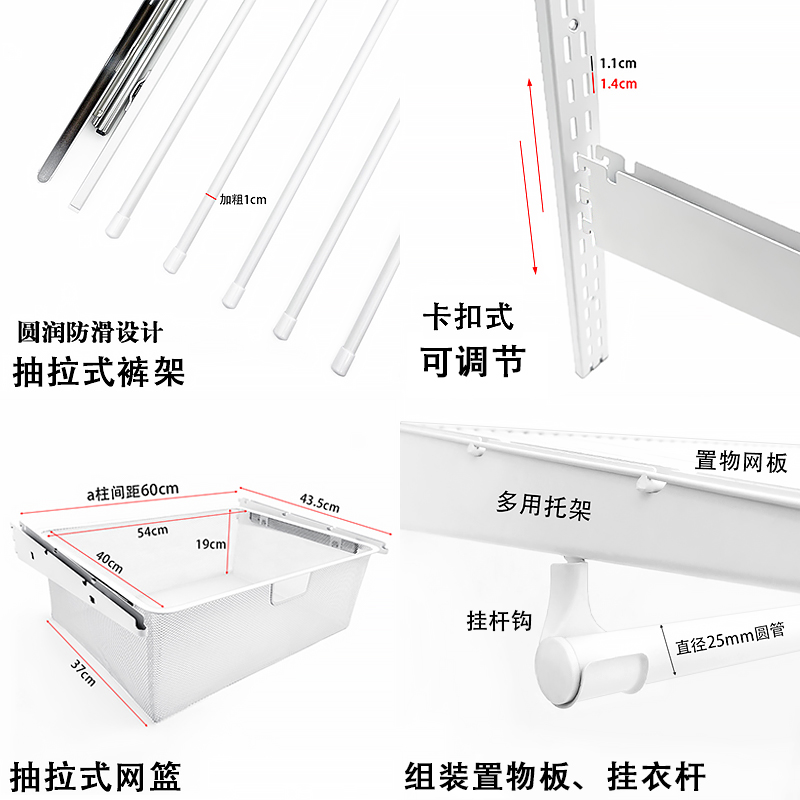 加粗1cm

圆润防滑设计
抽拉式裤架

1.1cm
1.4cm

卡扣式
可调节

a柱间距60cm
43.5cm
54cm
19cm
40cm
37cm

抽拉式网篮

置物网板
多用托架
挂杆钩
直径25mm圆管

组装置物板、挂衣杆