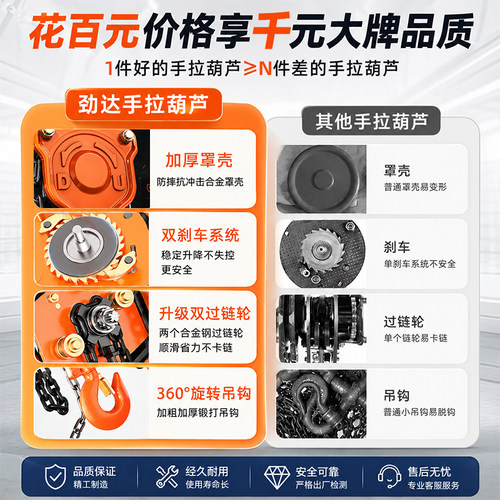 花百元价格享千元大牌品质

1件好的手拉葫芦≥N件差的手拉葫芦

劲达手拉葫芦

加厚罩壳
防摔抗冲击合金罩壳

双刹车系统
稳定升降不失控
更安全

升级双过链轮
两个合金钢过链轮
顺滑省力不卡链

360°旋转吊钩
加粗加厚锻打吊钩

其他手拉葫芦

罩壳
普通罩壳易变形

刹车
单刹车系统不安全

过链轮
单个链轮易卡链

吊钩
普通小吊钩易脱钩

品质保证
精工制造

经久耐用
使用寿命长

安全可靠
严格出厂检测

售后无忧
专业客服服务