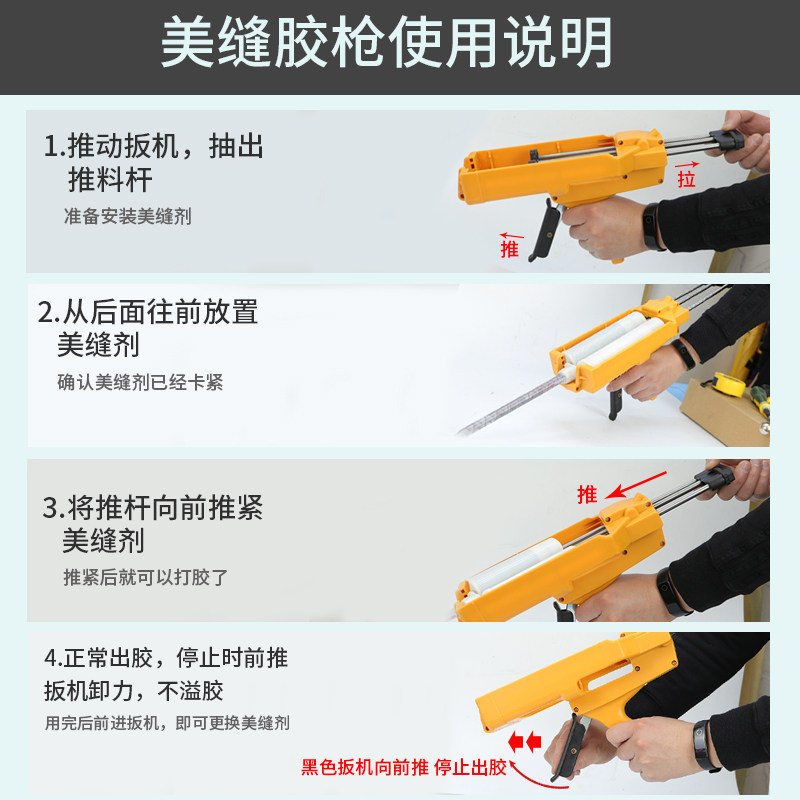 美缝胶枪使用说明

1.推动扳机，抽出推料杆
准备安装美缝剂
拉
推

2.从后面往前放置美缝剂
确认美缝剂已经卡紧

3.将推杆向前推紧美缝剂
推紧后就可以打胶了
推

4.正常出胶，停止时前推扳机卸力，不溢胶
用完后前进扳机，即可更换美缝剂
黑色扳机向前推 停止出胶