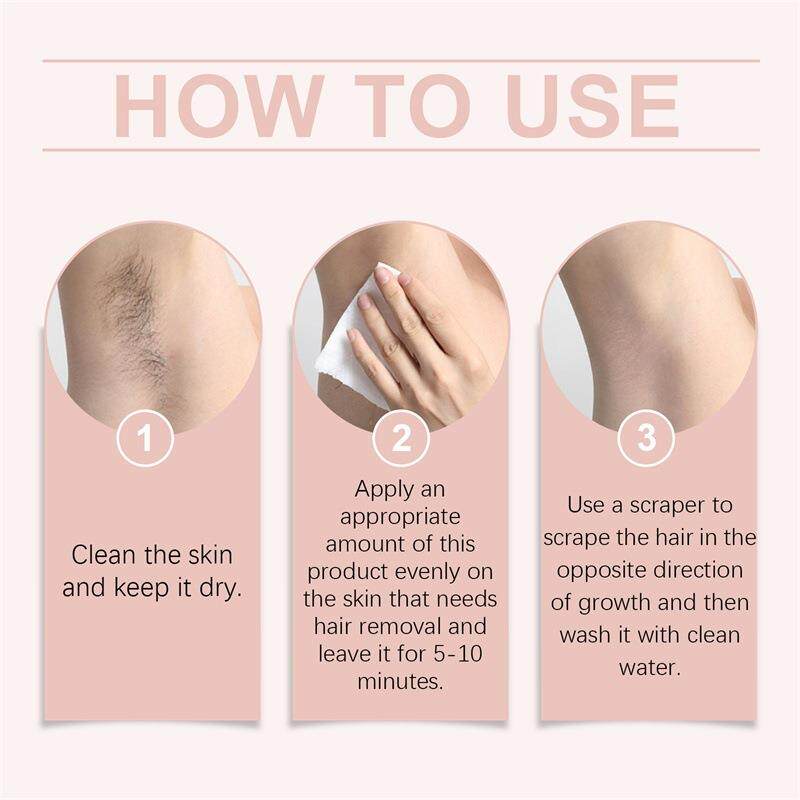 HOW TO USE

1

Clean the skin and keep it dry.

2

Apply an appropriate amount of this product evenly on the skin that needs hair removal and leave it for 5-10 minutes.

3

Use a scraper to scrape the hair in the opposite direction of growth and then wash it with clean water.