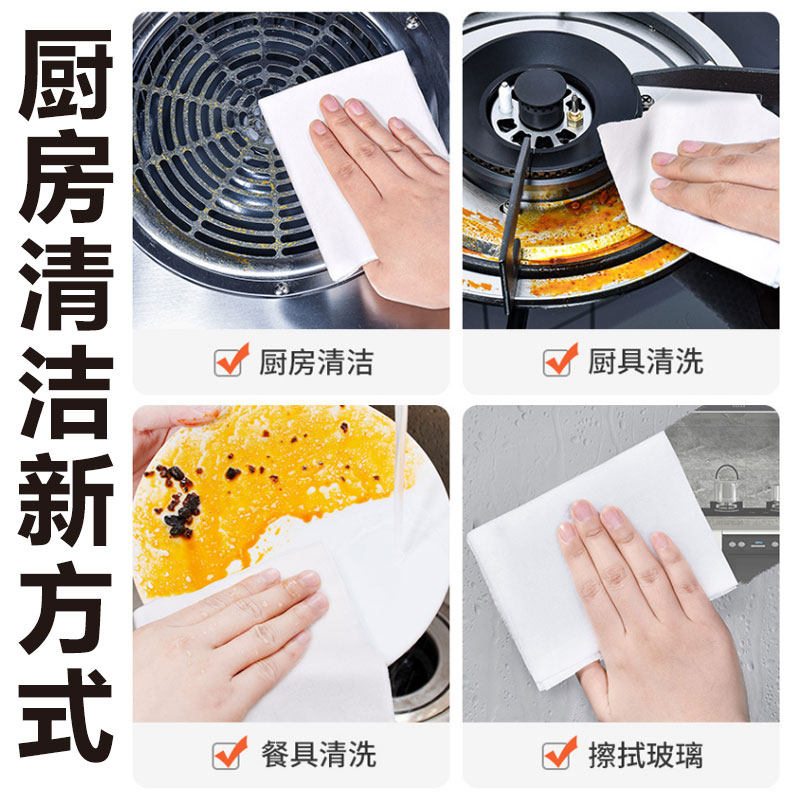 厨房清洁新方式

厨房清洁

厨具清洗

餐具清洗

擦拭玻璃