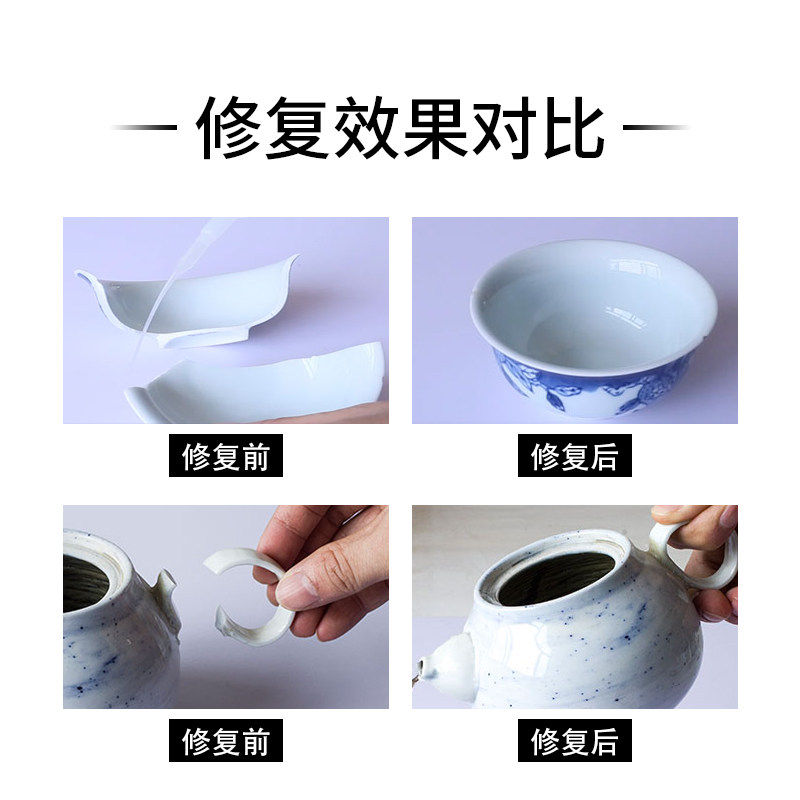 修复效果对比

修复前

修复后

修复前

修复后