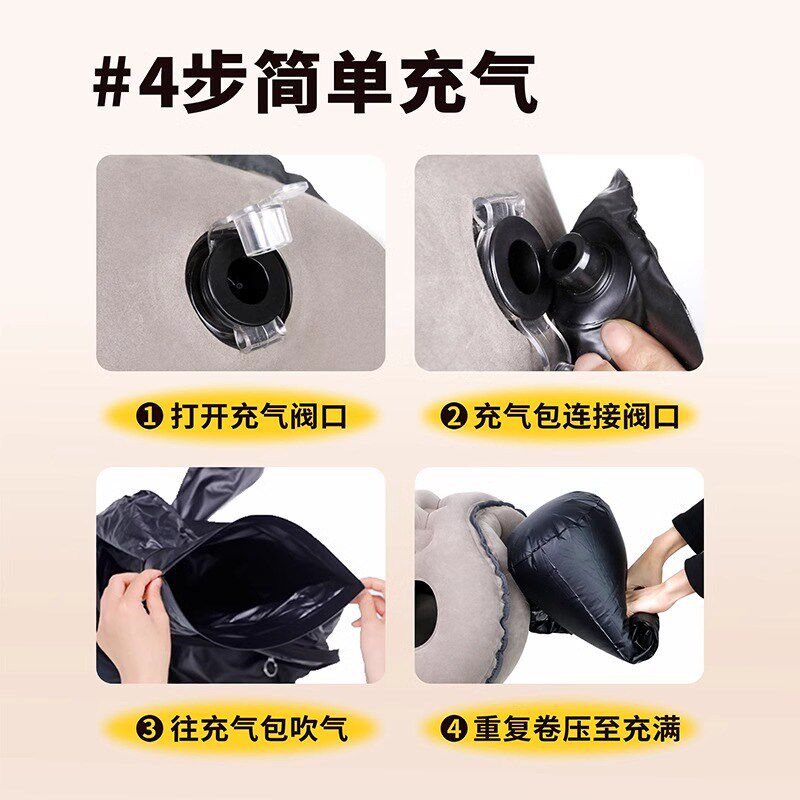 #4步简单充气

❶ 打开充气阀口

❷ 充气包连接阀口

❸ 往充气包吹气

❹ 重复卷压至充满