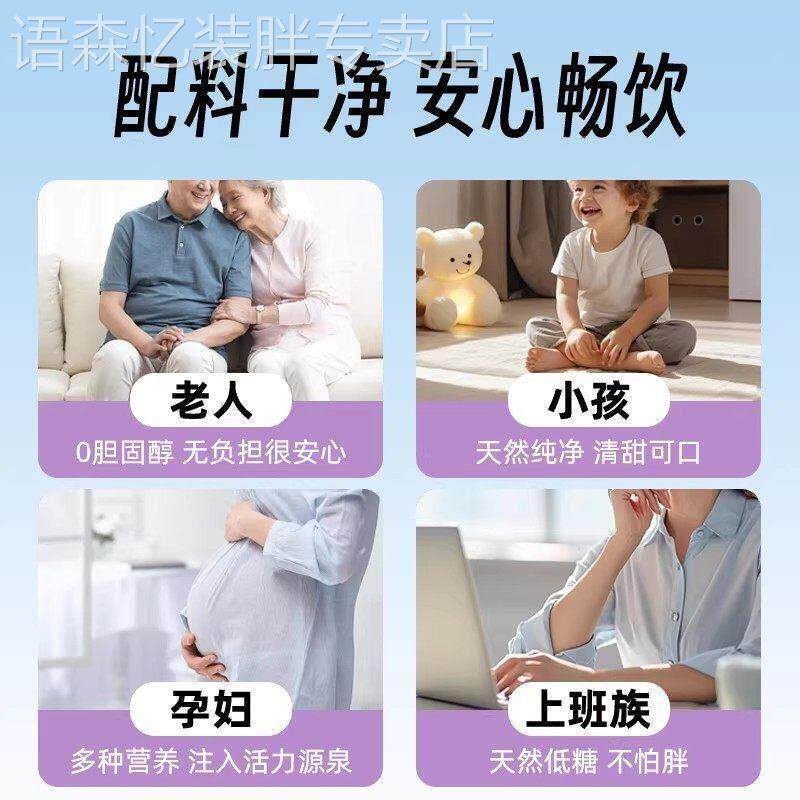 语森忆装胖专卖店

配料干净 安心畅饮

老人
0胆固醇 无负担很安心

小孩
天然纯净 清甜可口

孕妇
多种营养 注入活力源泉

上班族
天然低糖 不怕胖