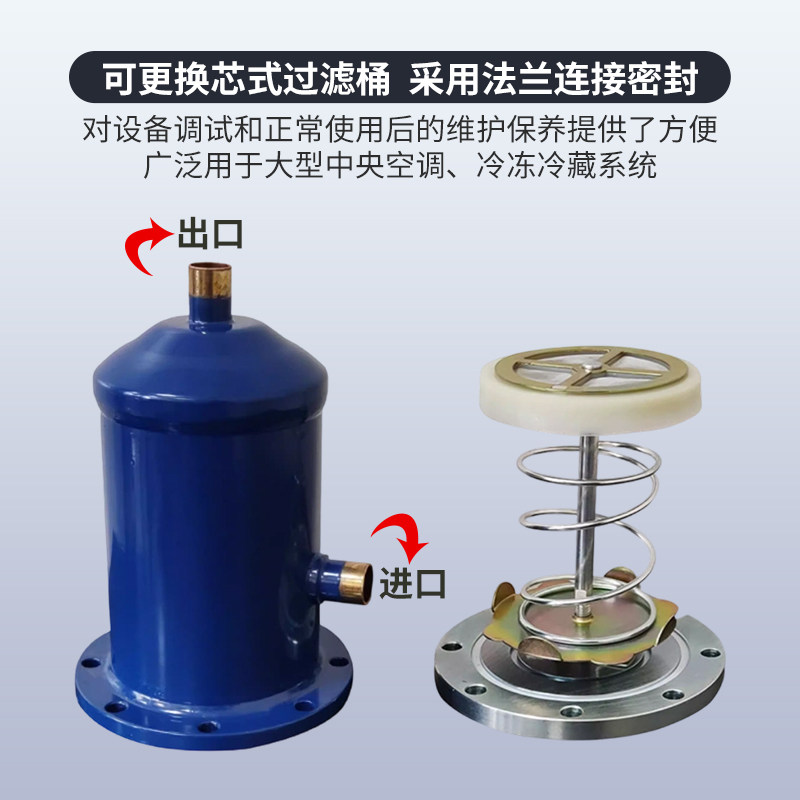 可更换芯式过滤桶 采用法兰连接密封

对设备调试和正常使用后的维护保养提供了方便
广泛用于大型中央空调、冷冻冷藏系统

出口

进口