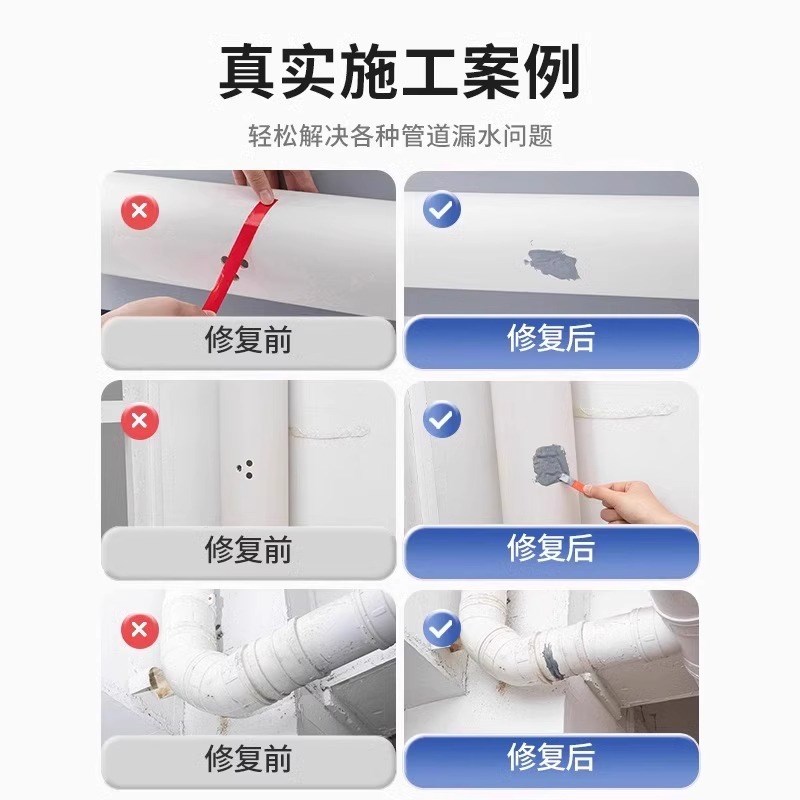 真实施工案例

轻松解决各种管道漏水问题

修复前

修复后

修复前

修复后

修复前

修复后