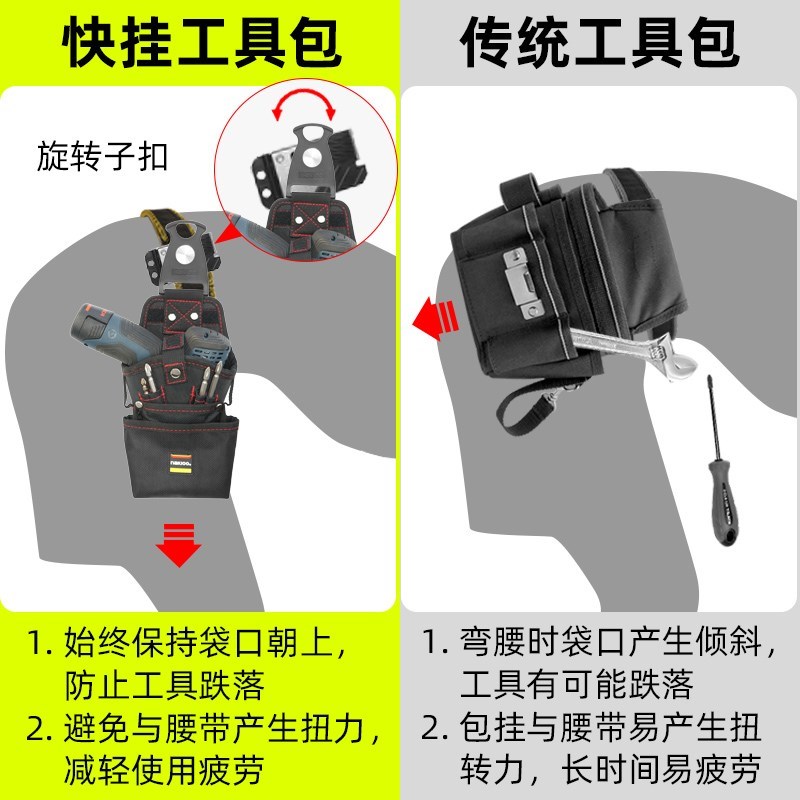 快挂工具包

旋转子扣

1. 始终保持袋口朝上，防止工具跌落
2. 避免与腰带产生扭力，减轻使用疲劳

传统工具包

1. 弯腰时袋口产生倾斜，工具有可能跌落
2. 包挂与腰带易产生扭转力，长时间易疲劳