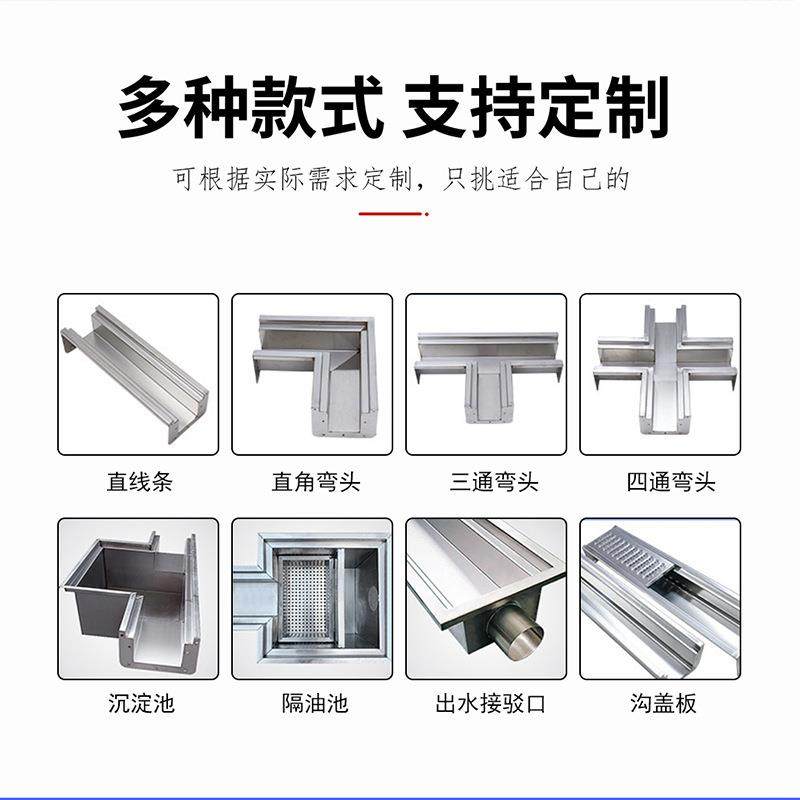 多种款式 支持定制

可根据实际需求定制，只挑适合自己的

直线条

直角弯头

三通弯头

四通弯头

沉淀池

隔油池

出水接驳口

沟盖板