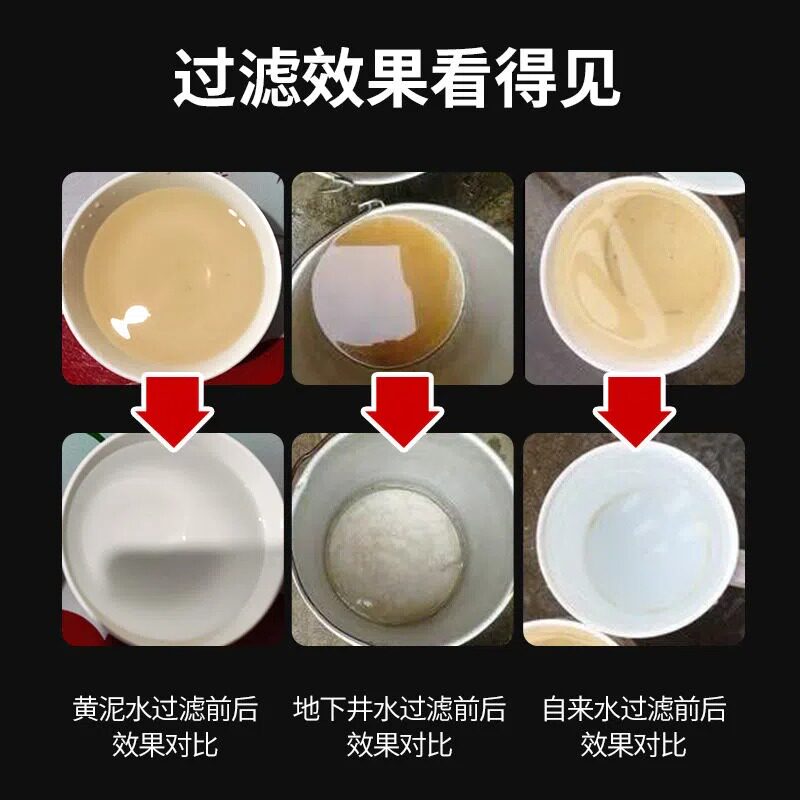 过滤效果看得见

黄泥水过滤前后
效果对比

地下井水过滤前后
效果对比

自来水过滤前后
效果对比