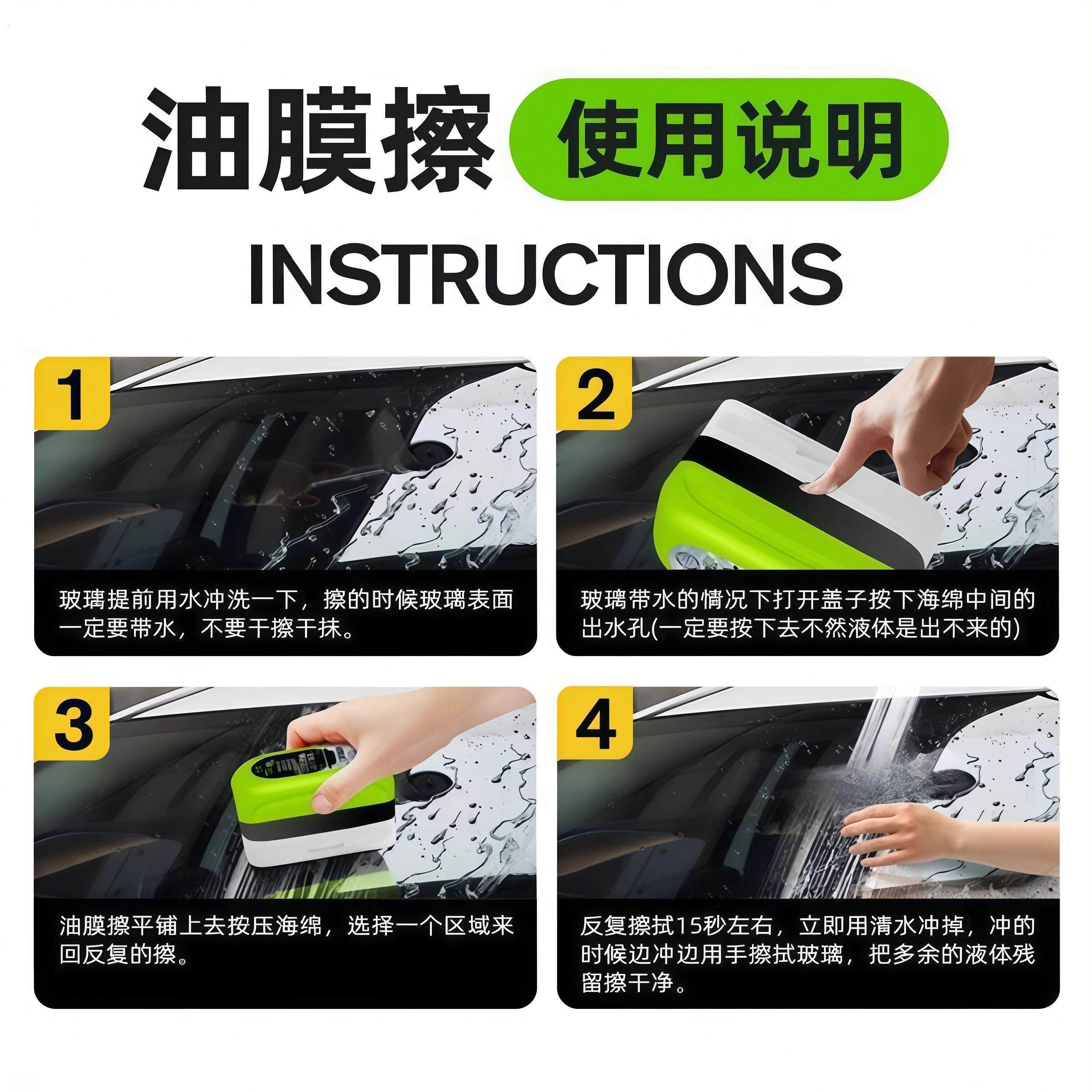 油膜擦 使用说明

INSTRUCTIONS

1

玻璃提前用水冲洗一下，擦的时候玻璃表面一定要带水，不要干擦干抹。

2

玻璃带水的情况下打开盖子按下海绵中间的出水孔(一定要按下去不然液体是出不来的)

3

油膜擦平铺上去按压海绵，选择一个区域来回反复的擦。

4

反复擦拭15秒左右，立即用清水冲掉，冲的时候边冲边用手擦拭玻璃，把多余的液体残留擦干净。