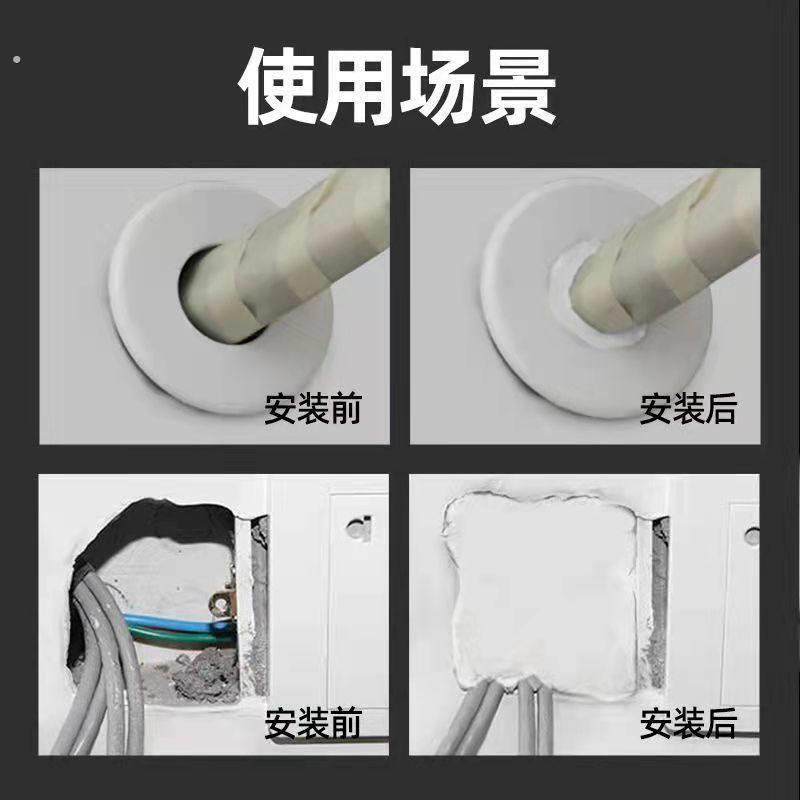 使用场景

安装前

安装后

安装前

安装后